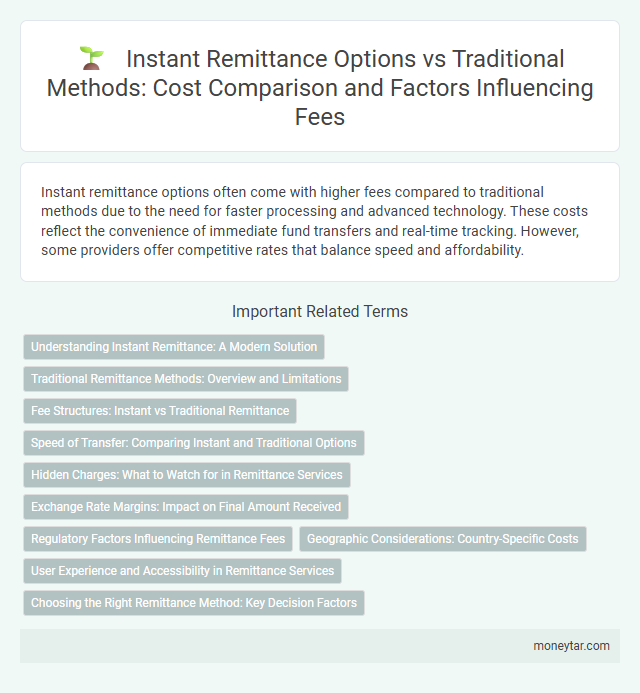 Instant Remittance Options vs Traditional Methods: Cost Comparison and Factors Influencing Fees

Instant remittance options often come with higher fees compared to traditional methods due to the need for faster processing and advanced technology. These costs reflect the convenience of immediate fund transfers and real-time tracking. However, some providers offer competitive rates that balance speed and affordability.

Important Related Terms

Understanding Instant Remittance: A Modern Solution

Traditional Remittance Methods: Overview and Limitations

Fee Structures: Instant vs Traditional Remittance

Speed of Transfer: Comparing Instant and Traditional Options

Hidden Charges: What to Watch for in Remittance Services

Exchange Rate Margins: Impact on Final Amount Received

Regulatory Factors Influencing Remittance Fees

Geographic Considerations: Country-Specific Costs

User Experience and Accessibility in Remittance Services

Choosing the Right Remittance Method: Key Decision Factors

moneytar.com