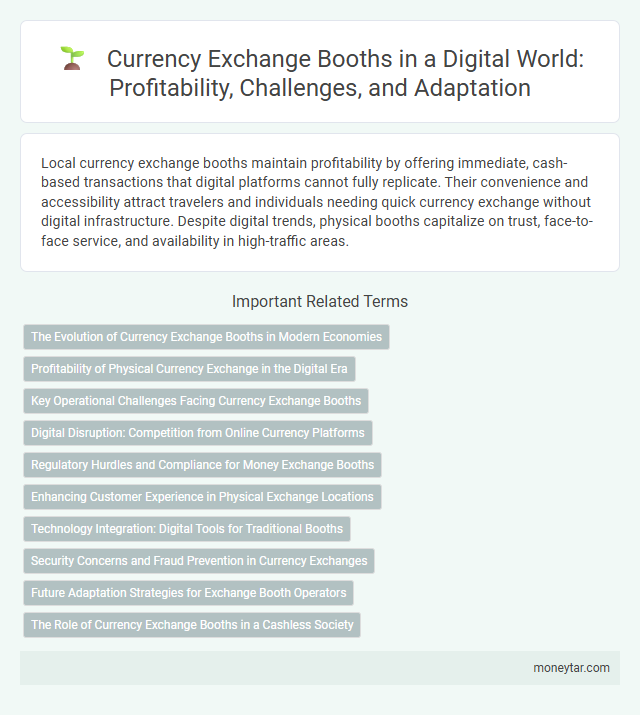 Currency Exchange Booths in a Digital World: Profitability, Challenges, and Adaptation

Local currency exchange booths maintain profitability by offering immediate, cash-based transactions that digital platforms cannot fully replicate. Their convenience and accessibility attract travelers and individuals needing quick currency exchange without digital infrastructure. Despite digital trends, physical booths capitalize on trust, face-to-face service, and availability in high-traffic areas.

Important Related Terms

The Evolution of Currency Exchange Booths in Modern Economies

Profitability of Physical Currency Exchange in the Digital Era

Key Operational Challenges Facing Currency Exchange Booths

Digital Disruption: Competition from Online Currency Platforms

Regulatory Hurdles and Compliance for Money Exchange Booths

Enhancing Customer Experience in Physical Exchange Locations

Technology Integration: Digital Tools for Traditional Booths

Security Concerns and Fraud Prevention in Currency Exchanges

Future Adaptation Strategies for Exchange Booth Operators

The Role of Currency Exchange Booths in a Cashless Society

moneytar.com