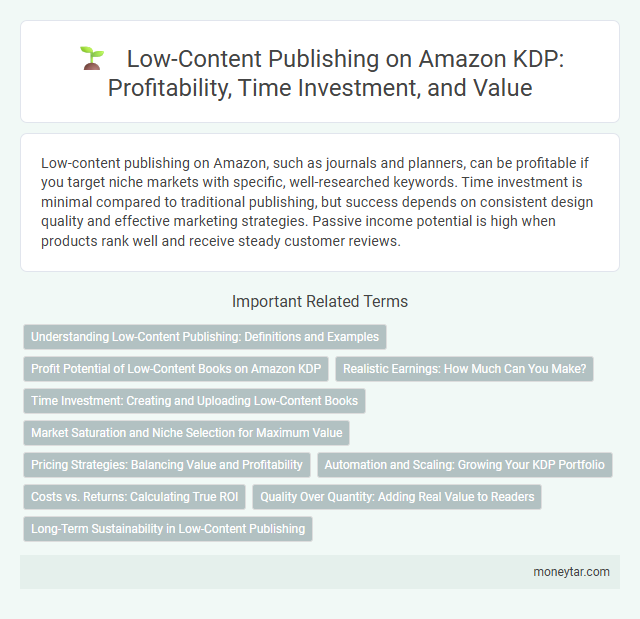 Low-Content Publishing on Amazon KDP: Profitability, Time Investment, and Value

Low-content publishing on Amazon, such as journals and planners, can be profitable if you target niche markets with specific, well-researched keywords. Time investment is minimal compared to traditional publishing, but success depends on consistent design quality and effective marketing strategies. Passive income potential is high when products rank well and receive steady customer reviews.

Important Related Terms

Understanding Low-Content Publishing: Definitions and Examples

Profit Potential of Low-Content Books on Amazon KDP

Realistic Earnings: How Much Can You Make?

Time Investment: Creating and Uploading Low-Content Books

Market Saturation and Niche Selection for Maximum Value

Pricing Strategies: Balancing Value and Profitability

Automation and Scaling: Growing Your KDP Portfolio

Costs vs. Returns: Calculating True ROI

Quality Over Quantity: Adding Real Value to Readers

Long-Term Sustainability in Low-Content Publishing

moneytar.com