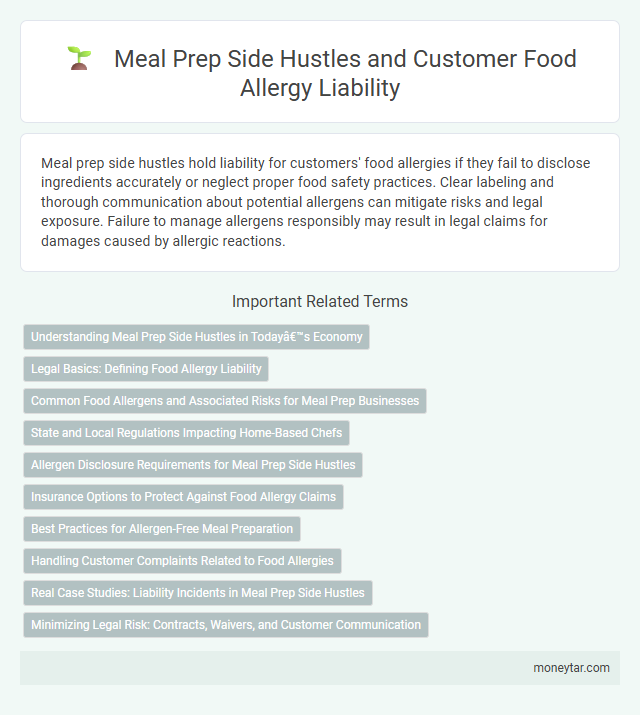 Meal Prep Side Hustles and Customer Food Allergy Liability

Meal prep side hustles hold liability for customers' food allergies if they fail to disclose ingredients accurately or neglect proper food safety practices. Clear labeling and thorough communication about potential allergens can mitigate risks and legal exposure. Failure to manage allergens responsibly may result in legal claims for damages caused by allergic reactions.

Important Related Terms

Understanding Meal Prep Side Hustles in Todayâ€™s Economy

Legal Basics: Defining Food Allergy Liability

Common Food Allergens and Associated Risks for Meal Prep Businesses

State and Local Regulations Impacting Home-Based Chefs

Allergen Disclosure Requirements for Meal Prep Side Hustles

Insurance Options to Protect Against Food Allergy Claims

Best Practices for Allergen-Free Meal Preparation

Handling Customer Complaints Related to Food Allergies

Real Case Studies: Liability Incidents in Meal Prep Side Hustles

Minimizing Legal Risk: Contracts, Waivers, and Customer Communication

moneytar.com