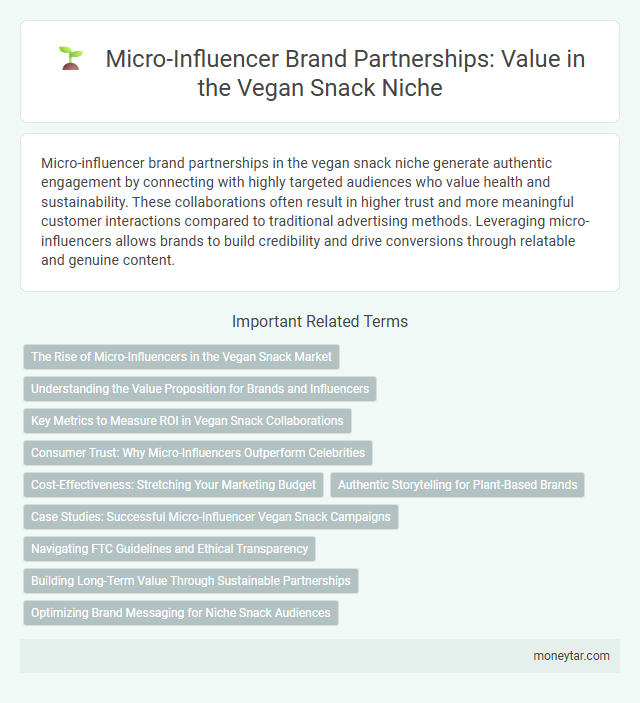 Micro-Influencer Brand Partnerships: Value in the Vegan Snack Niche

Micro-influencer brand partnerships in the vegan snack niche generate authentic engagement by connecting with highly targeted audiences who value health and sustainability. These collaborations often result in higher trust and more meaningful customer interactions compared to traditional advertising methods. Leveraging micro-influencers allows brands to build credibility and drive conversions through relatable and genuine content.

Important Related Terms

The Rise of Micro-Influencers in the Vegan Snack Market

Understanding the Value Proposition for Brands and Influencers

Key Metrics to Measure ROI in Vegan Snack Collaborations

Consumer Trust: Why Micro-Influencers Outperform Celebrities

Cost-Effectiveness: Stretching Your Marketing Budget

Authentic Storytelling for Plant-Based Brands

Case Studies: Successful Micro-Influencer Vegan Snack Campaigns

Navigating FTC Guidelines and Ethical Transparency

Building Long-Term Value Through Sustainable Partnerships

Optimizing Brand Messaging for Niche Snack Audiences

moneytar.com