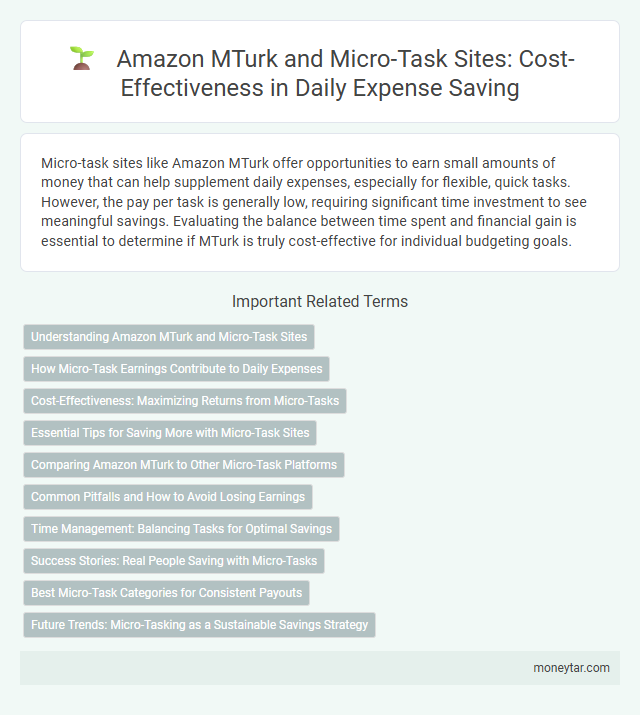 Amazon MTurk and Micro-Task Sites: Cost-Effectiveness in Daily Expense Saving

Micro-task sites like Amazon MTurk offer opportunities to earn small amounts of money that can help supplement daily expenses, especially for flexible, quick tasks. However, the pay per task is generally low, requiring significant time investment to see meaningful savings. Evaluating the balance between time spent and financial gain is essential to determine if MTurk is truly cost-effective for individual budgeting goals.

Important Related Terms

Understanding Amazon MTurk and Micro-Task Sites

How Micro-Task Earnings Contribute to Daily Expenses

Cost-Effectiveness: Maximizing Returns from Micro-Tasks

Essential Tips for Saving More with Micro-Task Sites

Comparing Amazon MTurk to Other Micro-Task Platforms

Common Pitfalls and How to Avoid Losing Earnings

Time Management: Balancing Tasks for Optimal Savings

Success Stories: Real People Saving with Micro-Tasks

Best Micro-Task Categories for Consistent Payouts

Future Trends: Micro-Tasking as a Sustainable Savings Strategy

moneytar.com