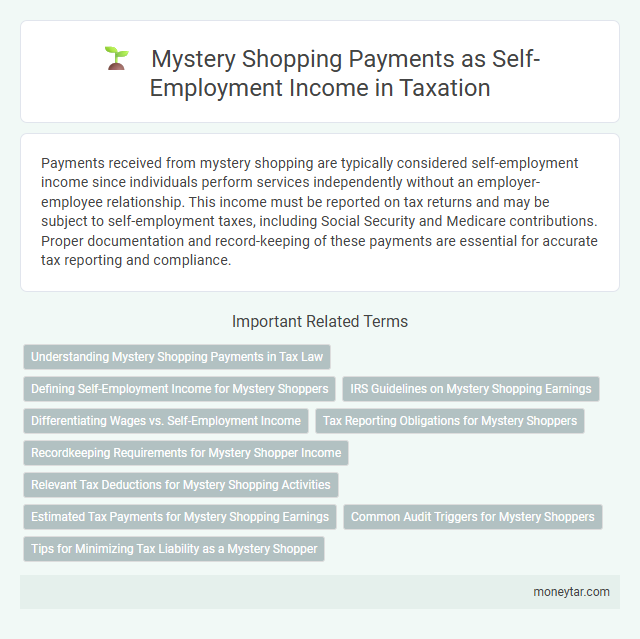 Mystery Shopping Payments as Self-Employment Income in Taxation

Payments received from mystery shopping are typically considered self-employment income since individuals perform services independently without an employer-employee relationship. This income must be reported on tax returns and may be subject to self-employment taxes, including Social Security and Medicare contributions. Proper documentation and record-keeping of these payments are essential for accurate tax reporting and compliance.

Important Related Terms

Understanding Mystery Shopping Payments in Tax Law

Defining Self-Employment Income for Mystery Shoppers

IRS Guidelines on Mystery Shopping Earnings

Differentiating Wages vs. Self-Employment Income

Tax Reporting Obligations for Mystery Shoppers

Recordkeeping Requirements for Mystery Shopper Income

Relevant Tax Deductions for Mystery Shopping Activities

Estimated Tax Payments for Mystery Shopping Earnings

Common Audit Triggers for Mystery Shoppers

Tips for Minimizing Tax Liability as a Mystery Shopper

moneytar.com