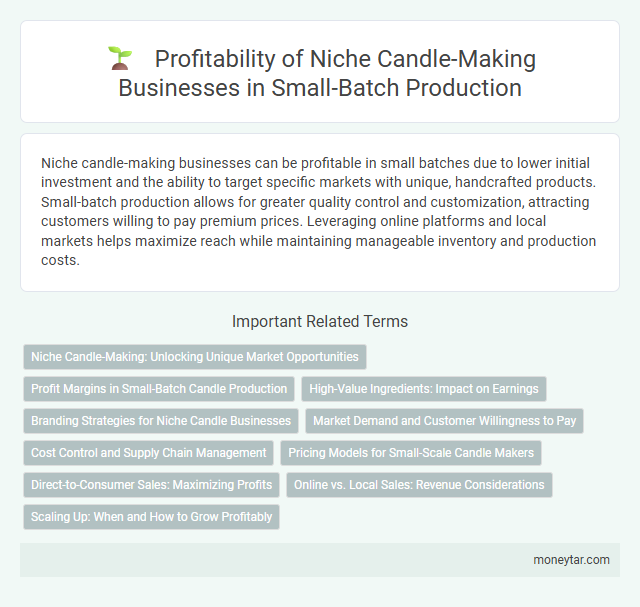 Profitability of Niche Candle-Making Businesses in Small-Batch Production

Niche candle-making businesses can be profitable in small batches due to lower initial investment and the ability to target specific markets with unique, handcrafted products. Small-batch production allows for greater quality control and customization, attracting customers willing to pay premium prices. Leveraging online platforms and local markets helps maximize reach while maintaining manageable inventory and production costs.

Important Related Terms

Niche Candle-Making: Unlocking Unique Market Opportunities

Profit Margins in Small-Batch Candle Production

High-Value Ingredients: Impact on Earnings

Branding Strategies for Niche Candle Businesses

Market Demand and Customer Willingness to Pay

Cost Control and Supply Chain Management

Pricing Models for Small-Scale Candle Makers

Direct-to-Consumer Sales: Maximizing Profits

Online vs. Local Sales: Revenue Considerations

Scaling Up: When and How to Grow Profitably

moneytar.com