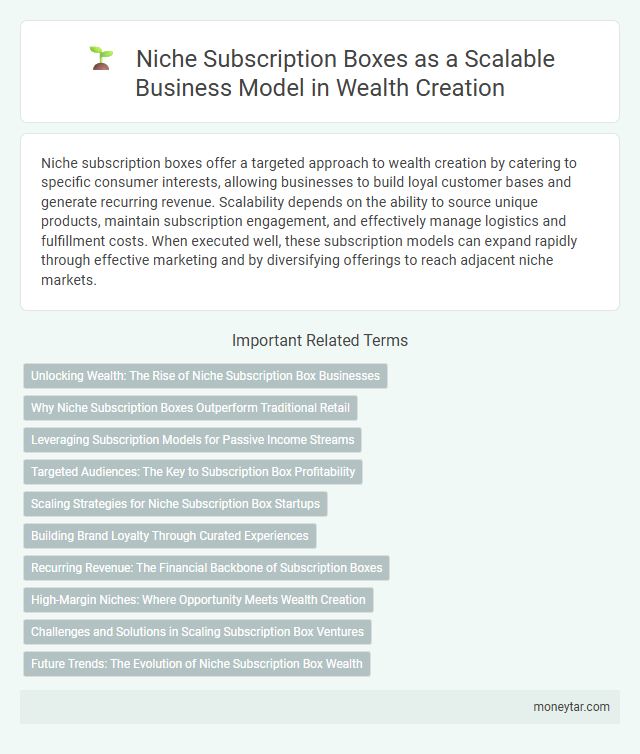 Niche Subscription Boxes as a Scalable Business Model in Wealth Creation

Niche subscription boxes offer a targeted approach to wealth creation by catering to specific consumer interests, allowing businesses to build loyal customer bases and generate recurring revenue. Scalability depends on the ability to source unique products, maintain subscription engagement, and effectively manage logistics and fulfillment costs. When executed well, these subscription models can expand rapidly through effective marketing and by diversifying offerings to reach adjacent niche markets.

Important Related Terms

Unlocking Wealth: The Rise of Niche Subscription Box Businesses

Why Niche Subscription Boxes Outperform Traditional Retail

Leveraging Subscription Models for Passive Income Streams

Targeted Audiences: The Key to Subscription Box Profitability

Scaling Strategies for Niche Subscription Box Startups

Building Brand Loyalty Through Curated Experiences

Recurring Revenue: The Financial Backbone of Subscription Boxes

High-Margin Niches: Where Opportunity Meets Wealth Creation

Challenges and Solutions in Scaling Subscription Box Ventures

Future Trends: The Evolution of Niche Subscription Box Wealth

moneytar.com