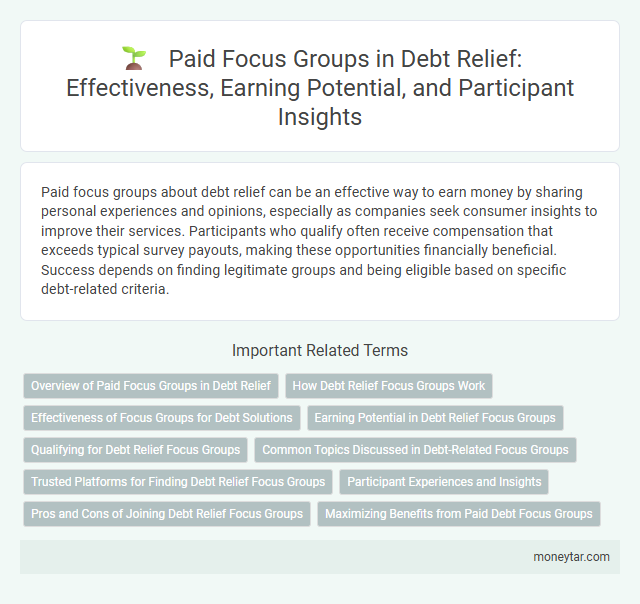 Paid Focus Groups in Debt Relief: Effectiveness, Earning Potential, and Participant Insights

Paid focus groups about debt relief can be an effective way to earn money by sharing personal experiences and opinions, especially as companies seek consumer insights to improve their services. Participants who qualify often receive compensation that exceeds typical survey payouts, making these opportunities financially beneficial. Success depends on finding legitimate groups and being eligible based on specific debt-related criteria.

Important Related Terms

Overview of Paid Focus Groups in Debt Relief

How Debt Relief Focus Groups Work

Effectiveness of Focus Groups for Debt Solutions

Earning Potential in Debt Relief Focus Groups

Qualifying for Debt Relief Focus Groups

Common Topics Discussed in Debt-Related Focus Groups

Trusted Platforms for Finding Debt Relief Focus Groups

Participant Experiences and Insights

Pros and Cons of Joining Debt Relief Focus Groups

Maximizing Benefits from Paid Debt Focus Groups

moneytar.com