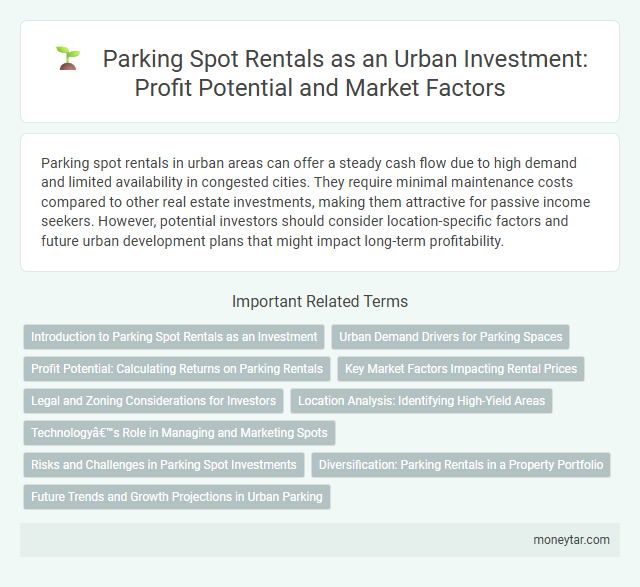 Parking Spot Rentals as an Urban Investment: Profit Potential and Market Factors

Parking spot rentals in urban areas can offer a steady cash flow due to high demand and limited availability in congested cities. They require minimal maintenance costs compared to other real estate investments, making them attractive for passive income seekers. However, potential investors should consider location-specific factors and future urban development plans that might impact long-term profitability.

Important Related Terms

Introduction to Parking Spot Rentals as an Investment

Urban Demand Drivers for Parking Spaces

Profit Potential: Calculating Returns on Parking Rentals

Key Market Factors Impacting Rental Prices

Legal and Zoning Considerations for Investors

Location Analysis: Identifying High-Yield Areas

Technologyâ€™s Role in Managing and Marketing Spots

Risks and Challenges in Parking Spot Investments

Diversification: Parking Rentals in a Property Portfolio

Future Trends and Growth Projections in Urban Parking

moneytar.com