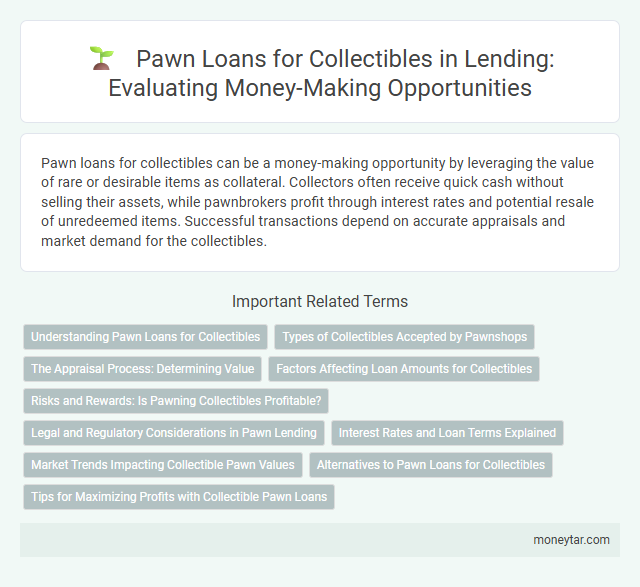 Pawn Loans for Collectibles in Lending: Evaluating Money-Making Opportunities

Pawn loans for collectibles can be a money-making opportunity by leveraging the value of rare or desirable items as collateral. Collectors often receive quick cash without selling their assets, while pawnbrokers profit through interest rates and potential resale of unredeemed items. Successful transactions depend on accurate appraisals and market demand for the collectibles.

Important Related Terms

Understanding Pawn Loans for Collectibles

Types of Collectibles Accepted by Pawnshops

The Appraisal Process: Determining Value

Factors Affecting Loan Amounts for Collectibles

Risks and Rewards: Is Pawning Collectibles Profitable?

Legal and Regulatory Considerations in Pawn Lending

Interest Rates and Loan Terms Explained

Market Trends Impacting Collectible Pawn Values

Alternatives to Pawn Loans for Collectibles

Tips for Maximizing Profits with Collectible Pawn Loans

moneytar.com