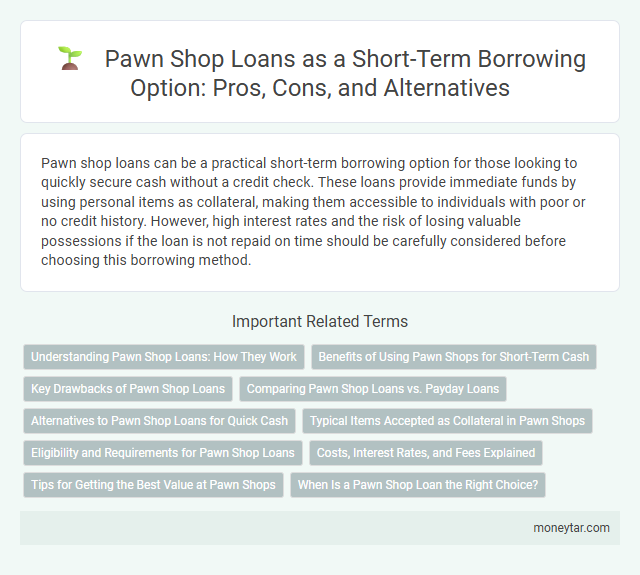 Pawn Shop Loans as a Short-Term Borrowing Option: Pros, Cons, and Alternatives

Pawn shop loans can be a practical short-term borrowing option for those looking to quickly secure cash without a credit check. These loans provide immediate funds by using personal items as collateral, making them accessible to individuals with poor or no credit history. However, high interest rates and the risk of losing valuable possessions if the loan is not repaid on time should be carefully considered before choosing this borrowing method.

Important Related Terms

Understanding Pawn Shop Loans: How They Work

Benefits of Using Pawn Shops for Short-Term Cash

Key Drawbacks of Pawn Shop Loans

Comparing Pawn Shop Loans vs. Payday Loans

Alternatives to Pawn Shop Loans for Quick Cash

Typical Items Accepted as Collateral in Pawn Shops

Eligibility and Requirements for Pawn Shop Loans

Costs, Interest Rates, and Fees Explained

Tips for Getting the Best Value at Pawn Shops

When Is a Pawn Shop Loan the Right Choice?

moneytar.com