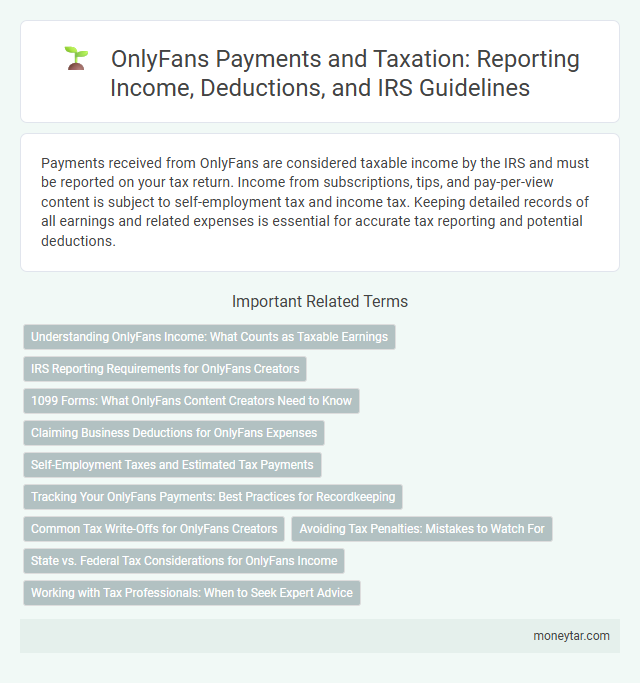 OnlyFans Payments and Taxation: Reporting Income, Deductions, and IRS Guidelines

Payments received from OnlyFans are considered taxable income by the IRS and must be reported on your tax return. Income from subscriptions, tips, and pay-per-view content is subject to self-employment tax and income tax. Keeping detailed records of all earnings and related expenses is essential for accurate tax reporting and potential deductions.

Important Related Terms

Understanding OnlyFans Income: What Counts as Taxable Earnings

IRS Reporting Requirements for OnlyFans Creators

1099 Forms: What OnlyFans Content Creators Need to Know

Claiming Business Deductions for OnlyFans Expenses

Self-Employment Taxes and Estimated Tax Payments

Tracking Your OnlyFans Payments: Best Practices for Recordkeeping

Common Tax Write-Offs for OnlyFans Creators

Avoiding Tax Penalties: Mistakes to Watch For

State vs. Federal Tax Considerations for OnlyFans Income

Working with Tax Professionals: When to Seek Expert Advice

moneytar.com