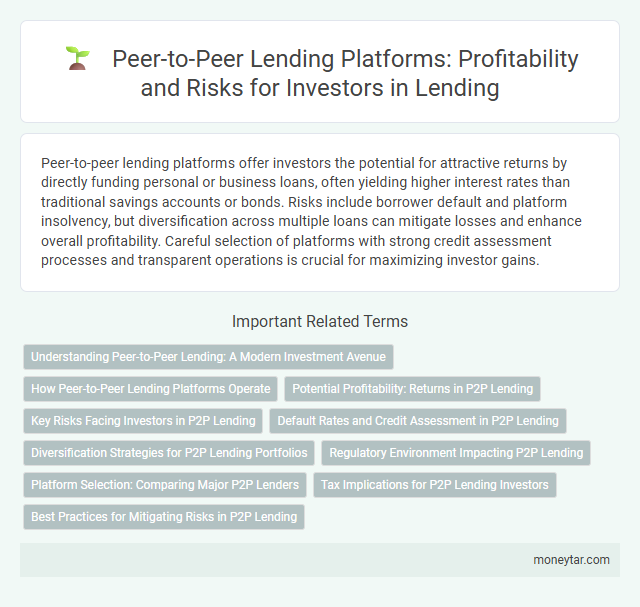 Peer-to-Peer Lending Platforms: Profitability and Risks for Investors in Lending

Peer-to-peer lending platforms offer investors the potential for attractive returns by directly funding personal or business loans, often yielding higher interest rates than traditional savings accounts or bonds. Risks include borrower default and platform insolvency, but diversification across multiple loans can mitigate losses and enhance overall profitability. Careful selection of platforms with strong credit assessment processes and transparent operations is crucial for maximizing investor gains.

Important Related Terms

Understanding Peer-to-Peer Lending: A Modern Investment Avenue

How Peer-to-Peer Lending Platforms Operate

Potential Profitability: Returns in P2P Lending

Key Risks Facing Investors in P2P Lending

Default Rates and Credit Assessment in P2P Lending

Diversification Strategies for P2P Lending Portfolios

Regulatory Environment Impacting P2P Lending

Platform Selection: Comparing Major P2P Lenders

Tax Implications for P2P Lending Investors

Best Practices for Mitigating Risks in P2P Lending

moneytar.com