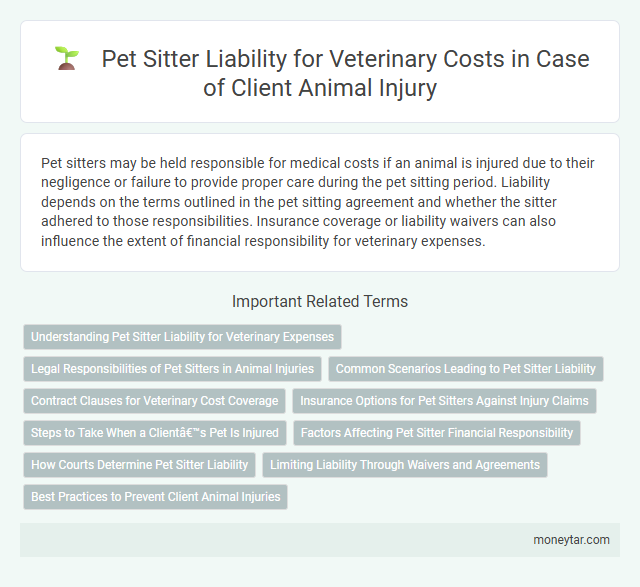 Pet Sitter Liability for Veterinary Costs in Case of Client Animal Injury

Pet sitters may be held responsible for medical costs if an animal is injured due to their negligence or failure to provide proper care during the pet sitting period. Liability depends on the terms outlined in the pet sitting agreement and whether the sitter adhered to those responsibilities. Insurance coverage or liability waivers can also influence the extent of financial responsibility for veterinary expenses.

Important Related Terms

Understanding Pet Sitter Liability for Veterinary Expenses

Legal Responsibilities of Pet Sitters in Animal Injuries

Common Scenarios Leading to Pet Sitter Liability

Contract Clauses for Veterinary Cost Coverage

Insurance Options for Pet Sitters Against Injury Claims

Steps to Take When a Clientâ€™s Pet Is Injured

Factors Affecting Pet Sitter Financial Responsibility

How Courts Determine Pet Sitter Liability

Limiting Liability Through Waivers and Agreements

Best Practices to Prevent Client Animal Injuries

moneytar.com