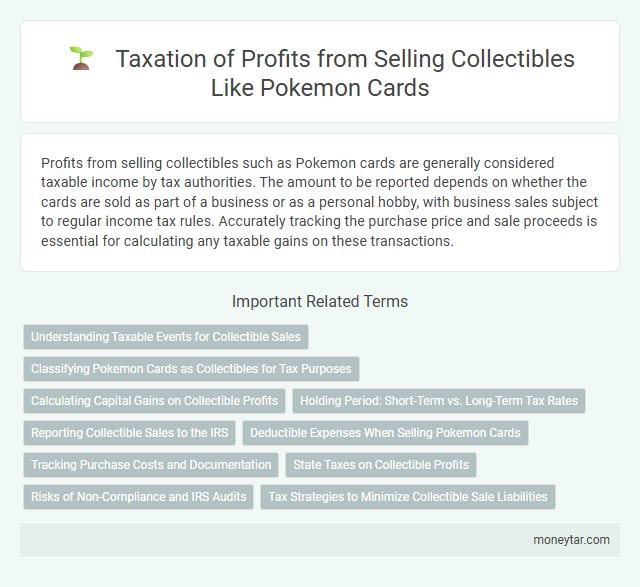 Taxation of Profits from Selling Collectibles Like Pokemon Cards

Profits from selling collectibles such as Pokemon cards are generally considered taxable income by tax authorities. The amount to be reported depends on whether the cards are sold as part of a business or as a personal hobby, with business sales subject to regular income tax rules. Accurately tracking the purchase price and sale proceeds is essential for calculating any taxable gains on these transactions.

Important Related Terms

Understanding Taxable Events for Collectible Sales

Classifying Pokemon Cards as Collectibles for Tax Purposes

Calculating Capital Gains on Collectible Profits

Holding Period: Short-Term vs. Long-Term Tax Rates

Reporting Collectible Sales to the IRS

Deductible Expenses When Selling Pokemon Cards

Tracking Purchase Costs and Documentation

State Taxes on Collectible Profits

Risks of Non-Compliance and IRS Audits

Tax Strategies to Minimize Collectible Sale Liabilities

moneytar.com