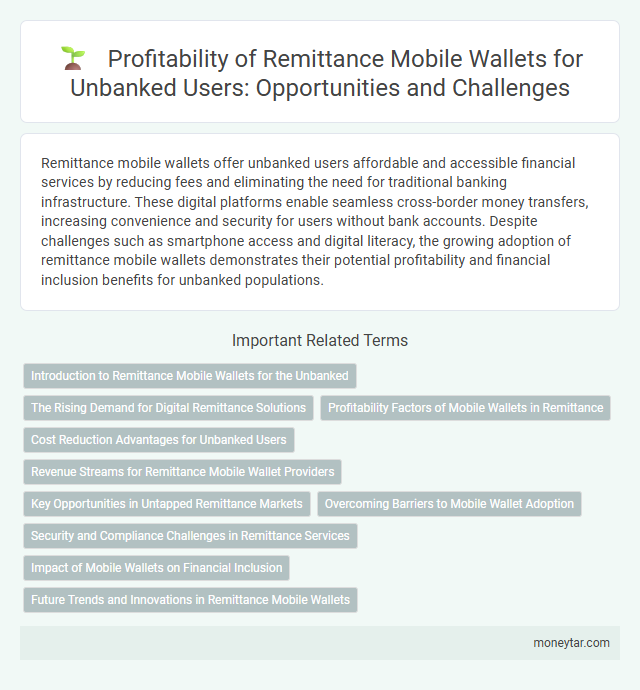 Profitability of Remittance Mobile Wallets for Unbanked Users: Opportunities and Challenges

Remittance mobile wallets offer unbanked users affordable and accessible financial services by reducing fees and eliminating the need for traditional banking infrastructure. These digital platforms enable seamless cross-border money transfers, increasing convenience and security for users without bank accounts. Despite challenges such as smartphone access and digital literacy, the growing adoption of remittance mobile wallets demonstrates their potential profitability and financial inclusion benefits for unbanked populations.

Important Related Terms

Introduction to Remittance Mobile Wallets for the Unbanked

The Rising Demand for Digital Remittance Solutions

Profitability Factors of Mobile Wallets in Remittance

Cost Reduction Advantages for Unbanked Users

Revenue Streams for Remittance Mobile Wallet Providers

Key Opportunities in Untapped Remittance Markets

Overcoming Barriers to Mobile Wallet Adoption

Security and Compliance Challenges in Remittance Services

Impact of Mobile Wallets on Financial Inclusion

Future Trends and Innovations in Remittance Mobile Wallets

moneytar.com