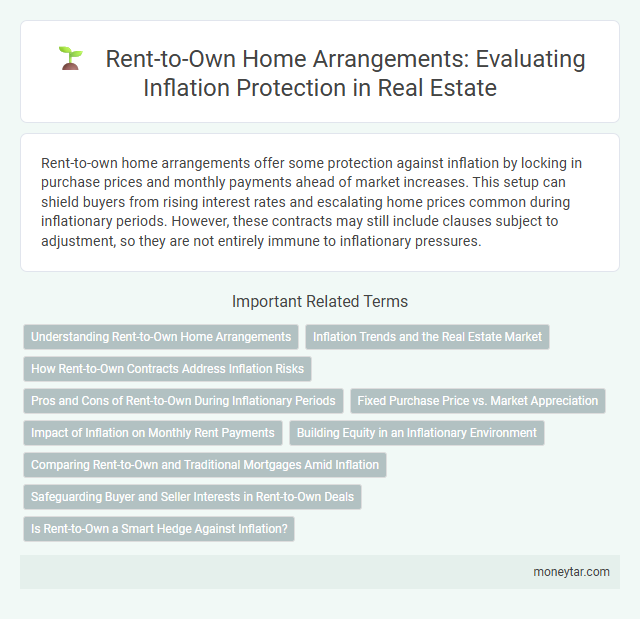 Rent-to-Own Home Arrangements: Evaluating Inflation Protection in Real Estate

Rent-to-own home arrangements offer some protection against inflation by locking in purchase prices and monthly payments ahead of market increases. This setup can shield buyers from rising interest rates and escalating home prices common during inflationary periods. However, these contracts may still include clauses subject to adjustment, so they are not entirely immune to inflationary pressures.

Important Related Terms

Understanding Rent-to-Own Home Arrangements

Inflation Trends and the Real Estate Market

How Rent-to-Own Contracts Address Inflation Risks

Pros and Cons of Rent-to-Own During Inflationary Periods

Fixed Purchase Price vs. Market Appreciation

Impact of Inflation on Monthly Rent Payments

Building Equity in an Inflationary Environment

Comparing Rent-to-Own and Traditional Mortgages Amid Inflation

Safeguarding Buyer and Seller Interests in Rent-to-Own Deals

Is Rent-to-Own a Smart Hedge Against Inflation?

moneytar.com