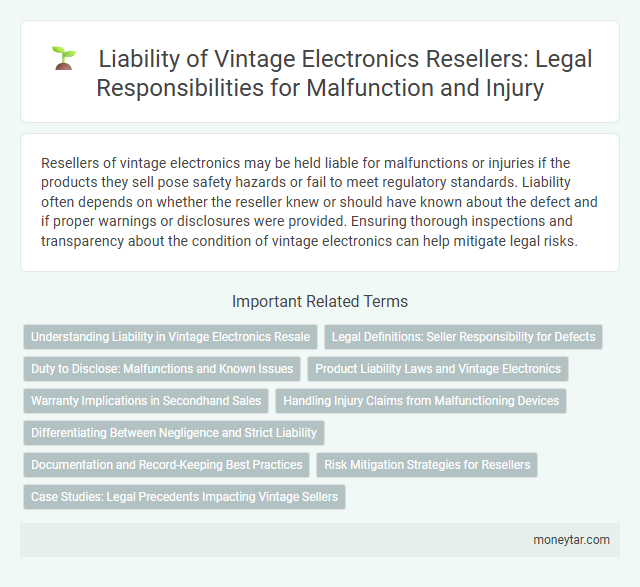 Liability of Vintage Electronics Resellers: Legal Responsibilities for Malfunction and Injury

Resellers of vintage electronics may be held liable for malfunctions or injuries if the products they sell pose safety hazards or fail to meet regulatory standards. Liability often depends on whether the reseller knew or should have known about the defect and if proper warnings or disclosures were provided. Ensuring thorough inspections and transparency about the condition of vintage electronics can help mitigate legal risks.

Important Related Terms

Understanding Liability in Vintage Electronics Resale

Legal Definitions: Seller Responsibility for Defects

Duty to Disclose: Malfunctions and Known Issues

Product Liability Laws and Vintage Electronics

Warranty Implications in Secondhand Sales

Handling Injury Claims from Malfunctioning Devices

Differentiating Between Negligence and Strict Liability

Documentation and Record-Keeping Best Practices

Risk Mitigation Strategies for Resellers

Case Studies: Legal Precedents Impacting Vintage Sellers

moneytar.com