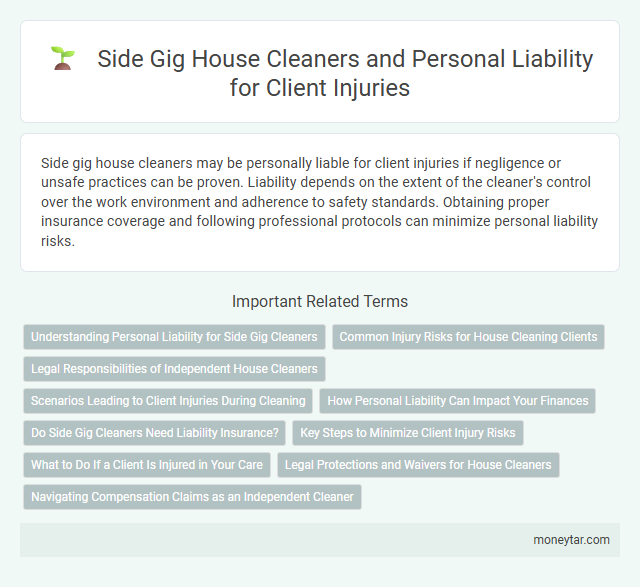 Side Gig House Cleaners and Personal Liability for Client Injuries

Side gig house cleaners may be personally liable for client injuries if negligence or unsafe practices can be proven. Liability depends on the extent of the cleaner's control over the work environment and adherence to safety standards. Obtaining proper insurance coverage and following professional protocols can minimize personal liability risks.

Important Related Terms

Understanding Personal Liability for Side Gig Cleaners

Common Injury Risks for House Cleaning Clients

Legal Responsibilities of Independent House Cleaners

Scenarios Leading to Client Injuries During Cleaning

How Personal Liability Can Impact Your Finances

Do Side Gig Cleaners Need Liability Insurance?

Key Steps to Minimize Client Injury Risks

What to Do If a Client Is Injured in Your Care

Legal Protections and Waivers for House Cleaners

Navigating Compensation Claims as an Independent Cleaner

moneytar.com