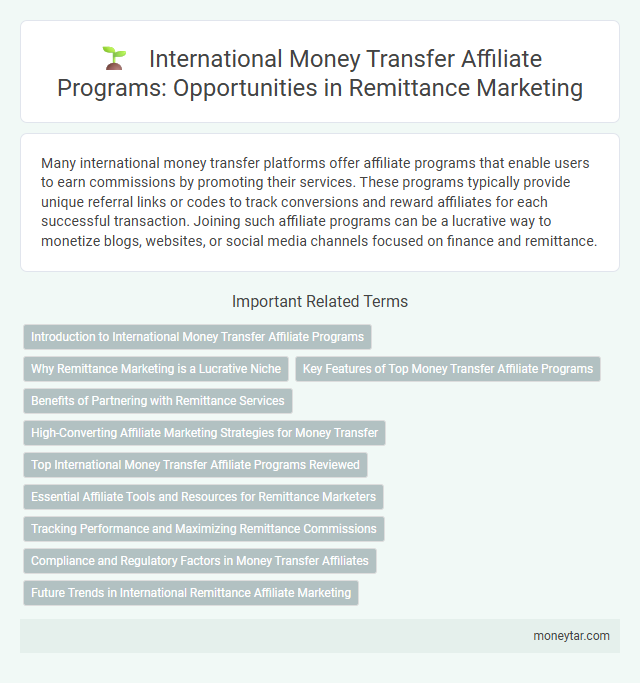 International Money Transfer Affiliate Programs: Opportunities in Remittance Marketing

Many international money transfer platforms offer affiliate programs that enable users to earn commissions by promoting their services. These programs typically provide unique referral links or codes to track conversions and reward affiliates for each successful transaction. Joining such affiliate programs can be a lucrative way to monetize blogs, websites, or social media channels focused on finance and remittance.

Important Related Terms

Introduction to International Money Transfer Affiliate Programs

Why Remittance Marketing is a Lucrative Niche

Key Features of Top Money Transfer Affiliate Programs

Benefits of Partnering with Remittance Services

High-Converting Affiliate Marketing Strategies for Money Transfer

Top International Money Transfer Affiliate Programs Reviewed

Essential Affiliate Tools and Resources for Remittance Marketers

Tracking Performance and Maximizing Remittance Commissions

Compliance and Regulatory Factors in Money Transfer Affiliates

Future Trends in International Remittance Affiliate Marketing

moneytar.com