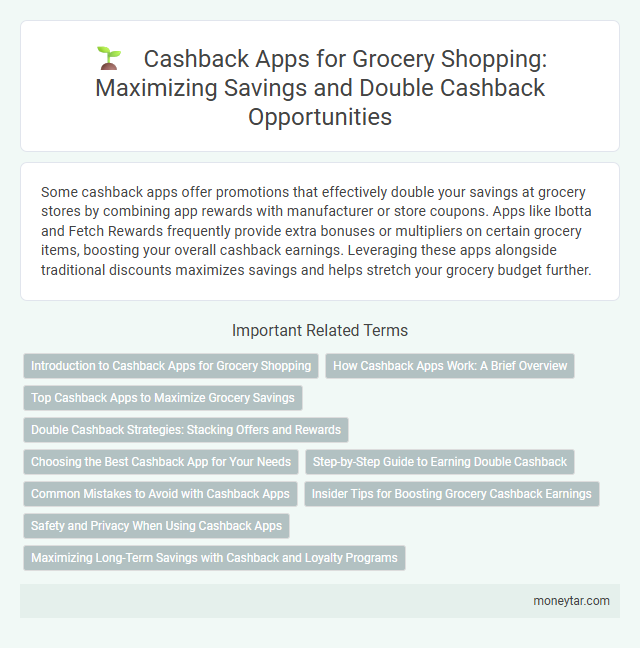 Cashback Apps for Grocery Shopping: Maximizing Savings and Double Cashback Opportunities

Some cashback apps offer promotions that effectively double your savings at grocery stores by combining app rewards with manufacturer or store coupons. Apps like Ibotta and Fetch Rewards frequently provide extra bonuses or multipliers on certain grocery items, boosting your overall cashback earnings. Leveraging these apps alongside traditional discounts maximizes savings and helps stretch your grocery budget further.

Important Related Terms

Introduction to Cashback Apps for Grocery Shopping
How Cashback Apps Work: A Brief Overview
Top Cashback Apps to Maximize Grocery Savings
Double Cashback Strategies: Stacking Offers and Rewards
Choosing the Best Cashback App for Your Needs
Step-by-Step Guide to Earning Double Cashback
Common Mistakes to Avoid with Cashback Apps
Insider Tips for Boosting Grocery Cashback Earnings
Safety and Privacy When Using Cashback Apps
Maximizing Long-Term Savings with Cashback and Loyalty Programs

moneytar.com