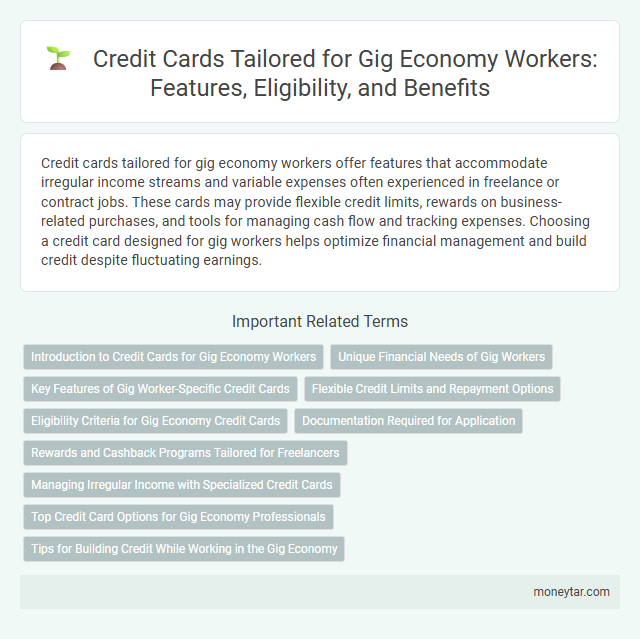 Credit Cards Tailored for Gig Economy Workers: Features, Eligibility, and Benefits

Credit cards tailored for gig economy workers offer features that accommodate irregular income streams and variable expenses often experienced in freelance or contract jobs. These cards may provide flexible credit limits, rewards on business-related purchases, and tools for managing cash flow and tracking expenses. Choosing a credit card designed for gig workers helps optimize financial management and build credit despite fluctuating earnings.

Important Related Terms

Introduction to Credit Cards for Gig Economy Workers

Unique Financial Needs of Gig Workers

Key Features of Gig Worker-Specific Credit Cards

Flexible Credit Limits and Repayment Options

Eligibility Criteria for Gig Economy Credit Cards

Documentation Required for Application

Rewards and Cashback Programs Tailored for Freelancers

Managing Irregular Income with Specialized Credit Cards

Top Credit Card Options for Gig Economy Professionals

Tips for Building Credit While Working in the Gig Economy

moneytar.com