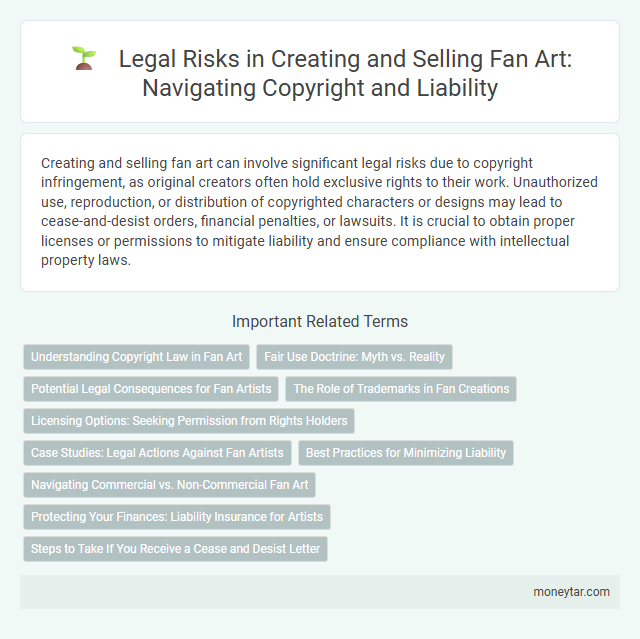 Legal Risks in Creating and Selling Fan Art: Navigating Copyright and Liability

Creating and selling fan art can involve significant legal risks due to copyright infringement, as original creators often hold exclusive rights to their work. Unauthorized use, reproduction, or distribution of copyrighted characters or designs may lead to cease-and-desist orders, financial penalties, or lawsuits. It is crucial to obtain proper licenses or permissions to mitigate liability and ensure compliance with intellectual property laws.

Important Related Terms

Understanding Copyright Law in Fan Art

Fair Use Doctrine: Myth vs. Reality

Potential Legal Consequences for Fan Artists

The Role of Trademarks in Fan Creations

Licensing Options: Seeking Permission from Rights Holders

Case Studies: Legal Actions Against Fan Artists

Best Practices for Minimizing Liability

Navigating Commercial vs. Non-Commercial Fan Art

Protecting Your Finances: Liability Insurance for Artists

Steps to Take If You Receive a Cease and Desist Letter

moneytar.com