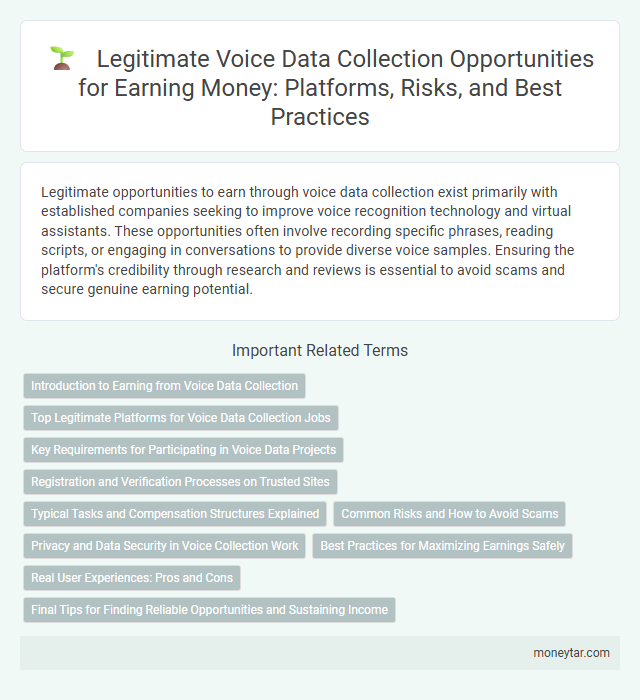 Legitimate Voice Data Collection Opportunities for Earning Money: Platforms, Risks, and Best Practices

Legitimate opportunities to earn through voice data collection exist primarily with established companies seeking to improve voice recognition technology and virtual assistants. These opportunities often involve recording specific phrases, reading scripts, or engaging in conversations to provide diverse voice samples. Ensuring the platform's credibility through research and reviews is essential to avoid scams and secure genuine earning potential.

Important Related Terms

Introduction to Earning from Voice Data Collection

Top Legitimate Platforms for Voice Data Collection Jobs

Key Requirements for Participating in Voice Data Projects

Registration and Verification Processes on Trusted Sites

Typical Tasks and Compensation Structures Explained

Common Risks and How to Avoid Scams

Privacy and Data Security in Voice Collection Work

Best Practices for Maximizing Earnings Safely

Real User Experiences: Pros and Cons

Final Tips for Finding Reliable Opportunities and Sustaining Income

moneytar.com