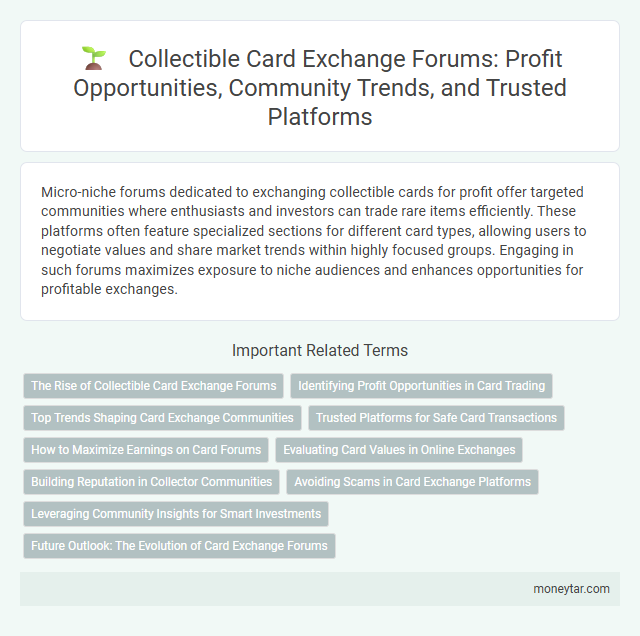 Collectible Card Exchange Forums: Profit Opportunities, Community Trends, and Trusted Platforms

Micro-niche forums dedicated to exchanging collectible cards for profit offer targeted communities where enthusiasts and investors can trade rare items efficiently. These platforms often feature specialized sections for different card types, allowing users to negotiate values and share market trends within highly focused groups. Engaging in such forums maximizes exposure to niche audiences and enhances opportunities for profitable exchanges.

Important Related Terms

The Rise of Collectible Card Exchange Forums

Identifying Profit Opportunities in Card Trading

Top Trends Shaping Card Exchange Communities

Trusted Platforms for Safe Card Transactions

How to Maximize Earnings on Card Forums

Evaluating Card Values in Online Exchanges

Building Reputation in Collector Communities

Avoiding Scams in Card Exchange Platforms

Leveraging Community Insights for Smart Investments

Future Outlook: The Evolution of Card Exchange Forums

moneytar.com