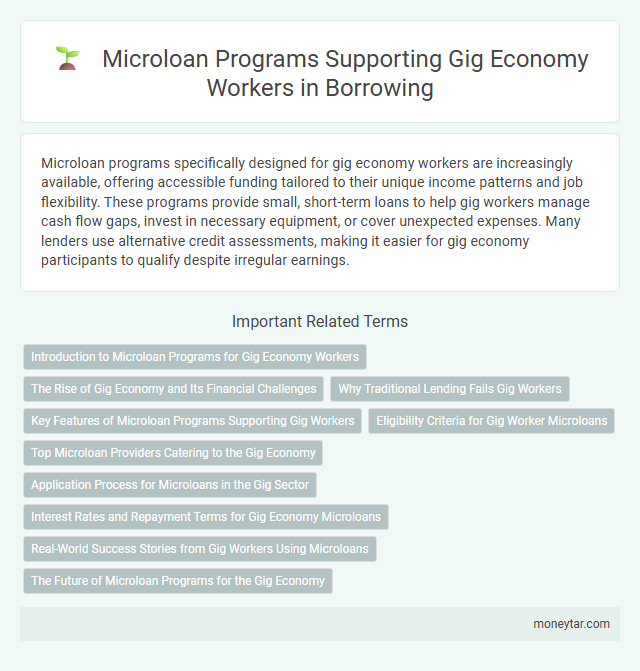 Microloan Programs Supporting Gig Economy Workers in Borrowing

Microloan programs specifically designed for gig economy workers are increasingly available, offering accessible funding tailored to their unique income patterns and job flexibility. These programs provide small, short-term loans to help gig workers manage cash flow gaps, invest in necessary equipment, or cover unexpected expenses. Many lenders use alternative credit assessments, making it easier for gig economy participants to qualify despite irregular earnings.

Important Related Terms

Introduction to Microloan Programs for Gig Economy Workers

The Rise of Gig Economy and Its Financial Challenges

Why Traditional Lending Fails Gig Workers

Key Features of Microloan Programs Supporting Gig Workers

Eligibility Criteria for Gig Worker Microloans

Top Microloan Providers Catering to the Gig Economy

Application Process for Microloans in the Gig Sector

Interest Rates and Repayment Terms for Gig Economy Microloans

Real-World Success Stories from Gig Workers Using Microloans

The Future of Microloan Programs for the Gig Economy

moneytar.com