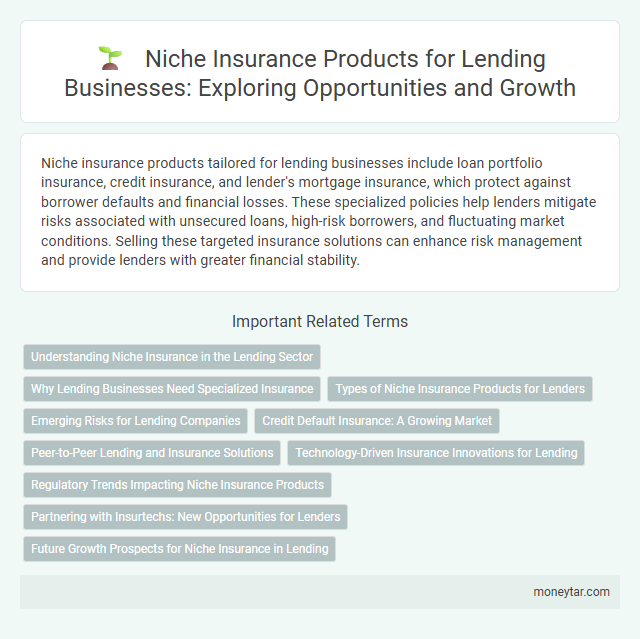 Niche Insurance Products for Lending Businesses: Exploring Opportunities and Growth

Niche insurance products tailored for lending businesses include loan portfolio insurance, credit insurance, and lender's mortgage insurance, which protect against borrower defaults and financial losses. These specialized policies help lenders mitigate risks associated with unsecured loans, high-risk borrowers, and fluctuating market conditions. Selling these targeted insurance solutions can enhance risk management and provide lenders with greater financial stability.

Important Related Terms

Understanding Niche Insurance in the Lending Sector

Why Lending Businesses Need Specialized Insurance

Types of Niche Insurance Products for Lenders

Emerging Risks for Lending Companies

Credit Default Insurance: A Growing Market

Peer-to-Peer Lending and Insurance Solutions

Technology-Driven Insurance Innovations for Lending

Regulatory Trends Impacting Niche Insurance Products

Partnering with Insurtechs: New Opportunities for Lenders

Future Growth Prospects for Niche Insurance in Lending

moneytar.com