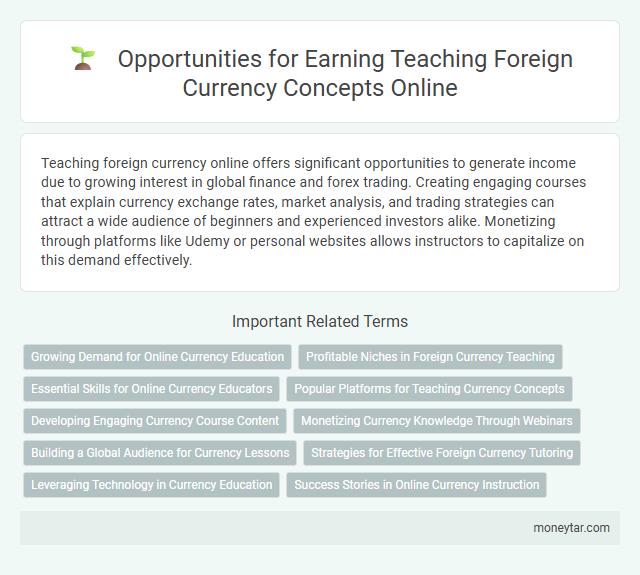 Opportunities for Earning Teaching Foreign Currency Concepts Online

Teaching foreign currency online offers significant opportunities to generate income due to growing interest in global finance and forex trading. Creating engaging courses that explain currency exchange rates, market analysis, and trading strategies can attract a wide audience of beginners and experienced investors alike. Monetizing through platforms like Udemy or personal websites allows instructors to capitalize on this demand effectively.

Important Related Terms

Growing Demand for Online Currency Education

Profitable Niches in Foreign Currency Teaching

Essential Skills for Online Currency Educators

Popular Platforms for Teaching Currency Concepts

Developing Engaging Currency Course Content

Monetizing Currency Knowledge Through Webinars

Building a Global Audience for Currency Lessons

Strategies for Effective Foreign Currency Tutoring

Leveraging Technology in Currency Education

Success Stories in Online Currency Instruction

moneytar.com