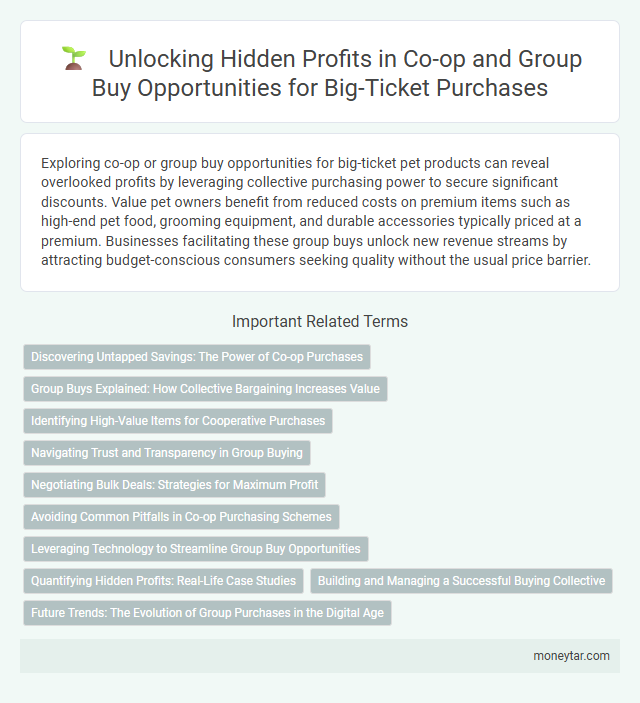 Unlocking Hidden Profits in Co-op and Group Buy Opportunities for Big-Ticket Purchases

Exploring co-op or group buy opportunities for big-ticket pet products can reveal overlooked profits by leveraging collective purchasing power to secure significant discounts. Value pet owners benefit from reduced costs on premium items such as high-end pet food, grooming equipment, and durable accessories typically priced at a premium. Businesses facilitating these group buys unlock new revenue streams by attracting budget-conscious consumers seeking quality without the usual price barrier.

Important Related Terms

Discovering Untapped Savings: The Power of Co-op Purchases

Group Buys Explained: How Collective Bargaining Increases Value

Identifying High-Value Items for Cooperative Purchases

Navigating Trust and Transparency in Group Buying

Negotiating Bulk Deals: Strategies for Maximum Profit

Avoiding Common Pitfalls in Co-op Purchasing Schemes

Leveraging Technology to Streamline Group Buy Opportunities

Quantifying Hidden Profits: Real-Life Case Studies

Building and Managing a Successful Buying Collective

Future Trends: The Evolution of Group Purchases in the Digital Age

moneytar.com