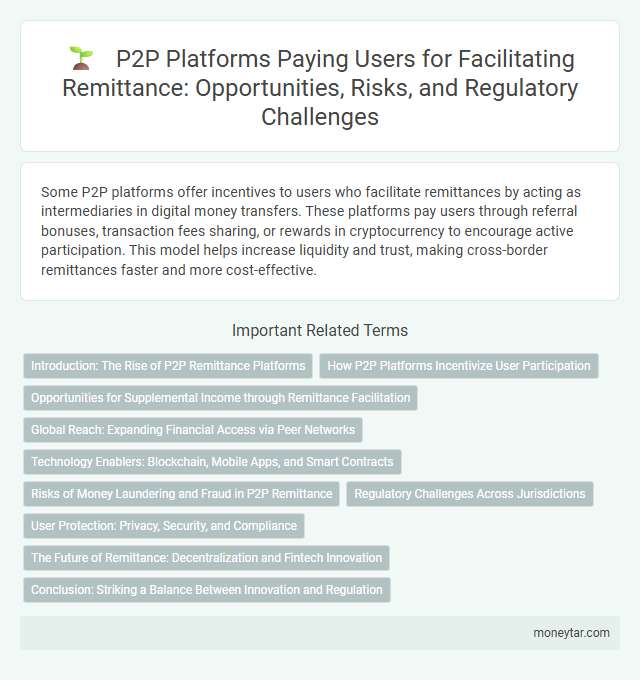 P2P Platforms Paying Users for Facilitating Remittance: Opportunities, Risks, and Regulatory Challenges

Some P2P platforms offer incentives to users who facilitate remittances by acting as intermediaries in digital money transfers. These platforms pay users through referral bonuses, transaction fees sharing, or rewards in cryptocurrency to encourage active participation. This model helps increase liquidity and trust, making cross-border remittances faster and more cost-effective.

Important Related Terms

Introduction: The Rise of P2P Remittance Platforms

How P2P Platforms Incentivize User Participation

Opportunities for Supplemental Income through Remittance Facilitation

Global Reach: Expanding Financial Access via Peer Networks

Technology Enablers: Blockchain, Mobile Apps, and Smart Contracts

Risks of Money Laundering and Fraud in P2P Remittance

Regulatory Challenges Across Jurisdictions

User Protection: Privacy, Security, and Compliance

The Future of Remittance: Decentralization and Fintech Innovation

Conclusion: Striking a Balance Between Innovation and Regulation

moneytar.com