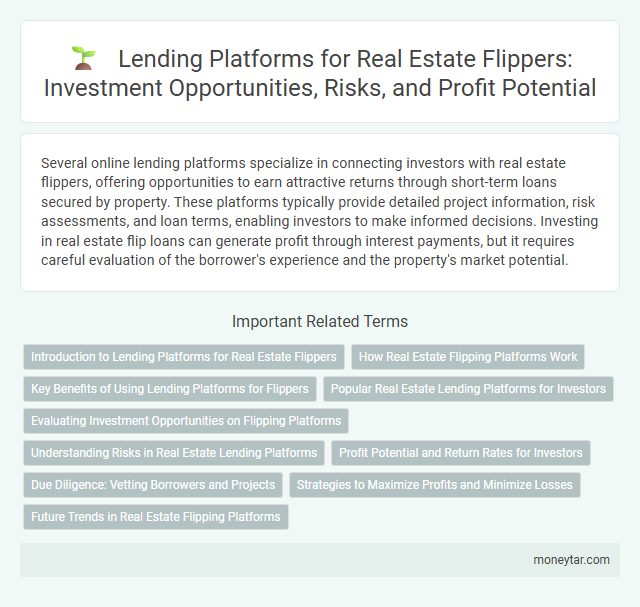 Lending Platforms for Real Estate Flippers: Investment Opportunities, Risks, and Profit Potential

Several online lending platforms specialize in connecting investors with real estate flippers, offering opportunities to earn attractive returns through short-term loans secured by property. These platforms typically provide detailed project information, risk assessments, and loan terms, enabling investors to make informed decisions. Investing in real estate flip loans can generate profit through interest payments, but it requires careful evaluation of the borrower's experience and the property's market potential.

Important Related Terms

Introduction to Lending Platforms for Real Estate Flippers

How Real Estate Flipping Platforms Work

Key Benefits of Using Lending Platforms for Flippers

Popular Real Estate Lending Platforms for Investors

Evaluating Investment Opportunities on Flipping Platforms

Understanding Risks in Real Estate Lending Platforms

Profit Potential and Return Rates for Investors

Due Diligence: Vetting Borrowers and Projects

Strategies to Maximize Profits and Minimize Losses

Future Trends in Real Estate Flipping Platforms

moneytar.com