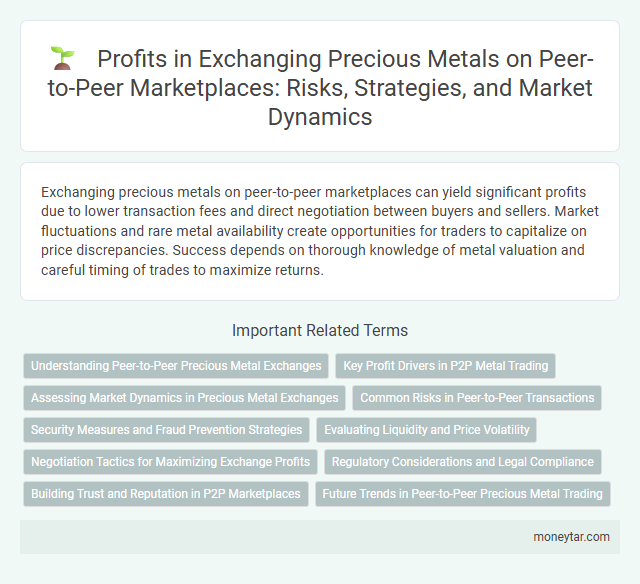 Profits in Exchanging Precious Metals on Peer-to-Peer Marketplaces: Risks, Strategies, and Market Dynamics

Exchanging precious metals on peer-to-peer marketplaces can yield significant profits due to lower transaction fees and direct negotiation between buyers and sellers. Market fluctuations and rare metal availability create opportunities for traders to capitalize on price discrepancies. Success depends on thorough knowledge of metal valuation and careful timing of trades to maximize returns.

Important Related Terms

Understanding Peer-to-Peer Precious Metal Exchanges

Key Profit Drivers in P2P Metal Trading

Assessing Market Dynamics in Precious Metal Exchanges

Common Risks in Peer-to-Peer Transactions

Security Measures and Fraud Prevention Strategies

Evaluating Liquidity and Price Volatility

Negotiation Tactics for Maximizing Exchange Profits

Regulatory Considerations and Legal Compliance

Building Trust and Reputation in P2P Marketplaces

Future Trends in Peer-to-Peer Precious Metal Trading

moneytar.com