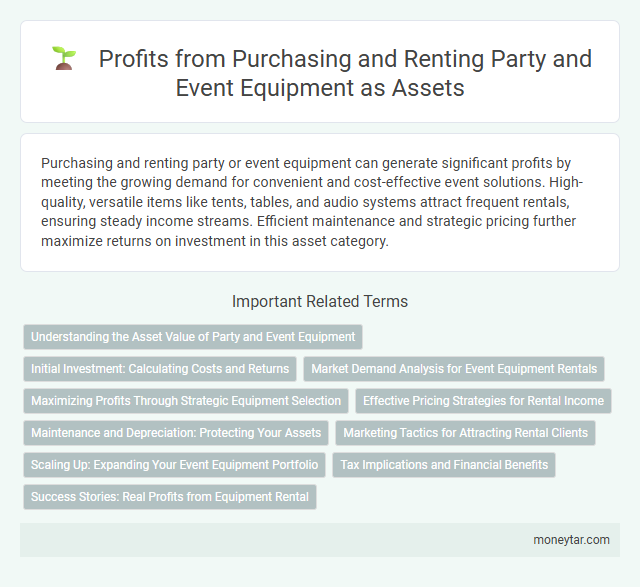 Profits from Purchasing and Renting Party and Event Equipment as Assets

Purchasing and renting party or event equipment can generate significant profits by meeting the growing demand for convenient and cost-effective event solutions. High-quality, versatile items like tents, tables, and audio systems attract frequent rentals, ensuring steady income streams. Efficient maintenance and strategic pricing further maximize returns on investment in this asset category.

Important Related Terms

Understanding the Asset Value of Party and Event Equipment

Initial Investment: Calculating Costs and Returns

Market Demand Analysis for Event Equipment Rentals

Maximizing Profits Through Strategic Equipment Selection

Effective Pricing Strategies for Rental Income

Maintenance and Depreciation: Protecting Your Assets

Marketing Tactics for Attracting Rental Clients

Scaling Up: Expanding Your Event Equipment Portfolio

Tax Implications and Financial Benefits

Success Stories: Real Profits from Equipment Rental

moneytar.com