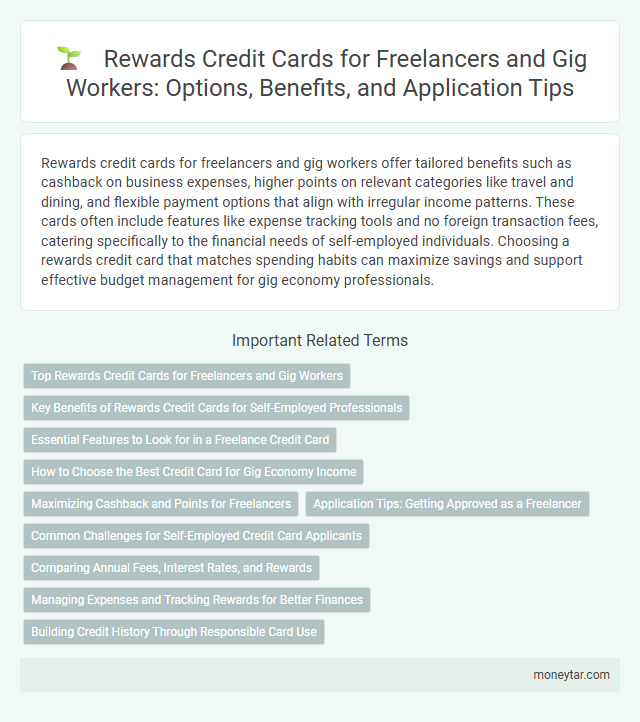 Rewards Credit Cards for Freelancers and Gig Workers: Options, Benefits, and Application Tips

Rewards credit cards for freelancers and gig workers offer tailored benefits such as cashback on business expenses, higher points on relevant categories like travel and dining, and flexible payment options that align with irregular income patterns. These cards often include features like expense tracking tools and no foreign transaction fees, catering specifically to the financial needs of self-employed individuals. Choosing a rewards credit card that matches spending habits can maximize savings and support effective budget management for gig economy professionals.

Important Related Terms

Top Rewards Credit Cards for Freelancers and Gig Workers

Key Benefits of Rewards Credit Cards for Self-Employed Professionals

Essential Features to Look for in a Freelance Credit Card

How to Choose the Best Credit Card for Gig Economy Income

Maximizing Cashback and Points for Freelancers

Application Tips: Getting Approved as a Freelancer

Common Challenges for Self-Employed Credit Card Applicants

Comparing Annual Fees, Interest Rates, and Rewards

Managing Expenses and Tracking Rewards for Better Finances

Building Credit History Through Responsible Card Use

moneytar.com