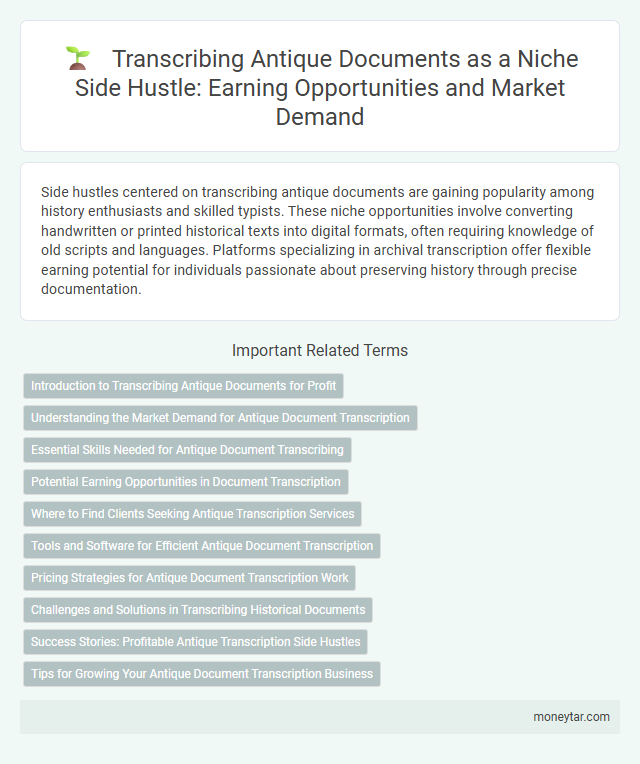 Transcribing Antique Documents as a Niche Side Hustle: Earning Opportunities and Market Demand

Side hustles centered on transcribing antique documents are gaining popularity among history enthusiasts and skilled typists. These niche opportunities involve converting handwritten or printed historical texts into digital formats, often requiring knowledge of old scripts and languages. Platforms specializing in archival transcription offer flexible earning potential for individuals passionate about preserving history through precise documentation.

Important Related Terms

Introduction to Transcribing Antique Documents for Profit

Understanding the Market Demand for Antique Document Transcription

Essential Skills Needed for Antique Document Transcribing

Potential Earning Opportunities in Document Transcription

Where to Find Clients Seeking Antique Transcription Services

Tools and Software for Efficient Antique Document Transcription

Pricing Strategies for Antique Document Transcription Work

Challenges and Solutions in Transcribing Historical Documents

Success Stories: Profitable Antique Transcription Side Hustles

Tips for Growing Your Antique Document Transcription Business

moneytar.com