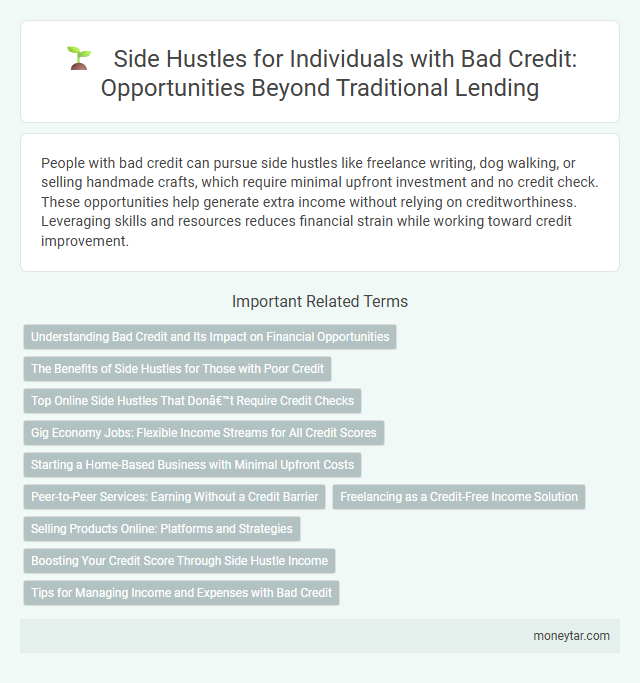 Side Hustles for Individuals with Bad Credit: Opportunities Beyond Traditional Lending

People with bad credit can pursue side hustles like freelance writing, dog walking, or selling handmade crafts, which require minimal upfront investment and no credit check. These opportunities help generate extra income without relying on creditworthiness. Leveraging skills and resources reduces financial strain while working toward credit improvement.

Important Related Terms

Understanding Bad Credit and Its Impact on Financial Opportunities

The Benefits of Side Hustles for Those with Poor Credit

Top Online Side Hustles That Donâ€™t Require Credit Checks

Gig Economy Jobs: Flexible Income Streams for All Credit Scores

Starting a Home-Based Business with Minimal Upfront Costs

Peer-to-Peer Services: Earning Without a Credit Barrier

Freelancing as a Credit-Free Income Solution

Selling Products Online: Platforms and Strategies

Boosting Your Credit Score Through Side Hustle Income

Tips for Managing Income and Expenses with Bad Credit

moneytar.com