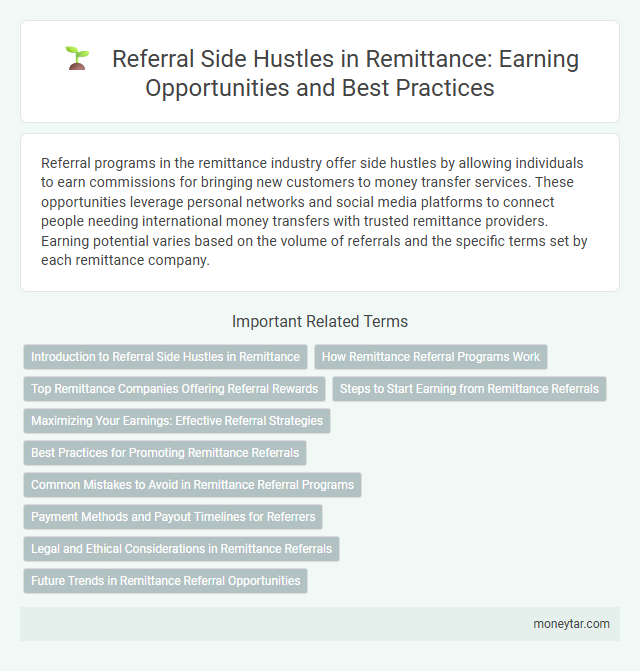 Referral Side Hustles in Remittance: Earning Opportunities and Best Practices

Referral programs in the remittance industry offer side hustles by allowing individuals to earn commissions for bringing new customers to money transfer services. These opportunities leverage personal networks and social media platforms to connect people needing international money transfers with trusted remittance providers. Earning potential varies based on the volume of referrals and the specific terms set by each remittance company.

Important Related Terms

Introduction to Referral Side Hustles in Remittance

How Remittance Referral Programs Work

Top Remittance Companies Offering Referral Rewards

Steps to Start Earning from Remittance Referrals

Maximizing Your Earnings: Effective Referral Strategies

Best Practices for Promoting Remittance Referrals

Common Mistakes to Avoid in Remittance Referral Programs

Payment Methods and Payout Timelines for Referrers

Legal and Ethical Considerations in Remittance Referrals

Future Trends in Remittance Referral Opportunities

moneytar.com