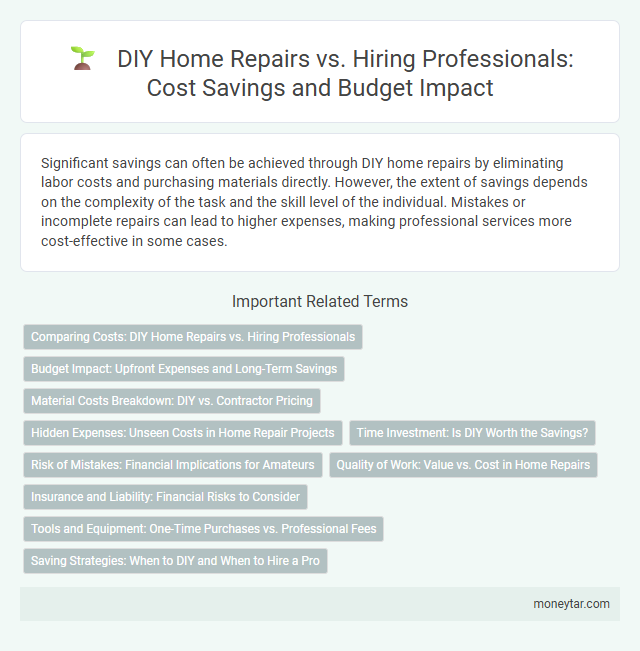 DIY Home Repairs vs. Hiring Professionals: Cost Savings and Budget Impact

Significant savings can often be achieved through DIY home repairs by eliminating labor costs and purchasing materials directly. However, the extent of savings depends on the complexity of the task and the skill level of the individual. Mistakes or incomplete repairs can lead to higher expenses, making professional services more cost-effective in some cases.

Important Related Terms

Comparing Costs: DIY Home Repairs vs. Hiring Professionals

Budget Impact: Upfront Expenses and Long-Term Savings

Material Costs Breakdown: DIY vs. Contractor Pricing

Hidden Expenses: Unseen Costs in Home Repair Projects

Time Investment: Is DIY Worth the Savings?

Risk of Mistakes: Financial Implications for Amateurs

Quality of Work: Value vs. Cost in Home Repairs

Insurance and Liability: Financial Risks to Consider

Tools and Equipment: One-Time Purchases vs. Professional Fees

Saving Strategies: When to DIY and When to Hire a Pro

moneytar.com