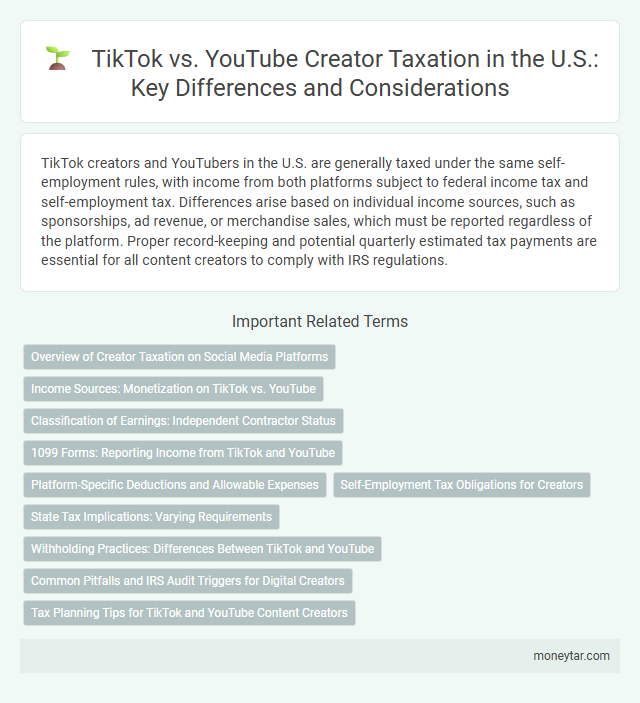 TikTok vs. YouTube Creator Taxation in the U.S.: Key Differences and Considerations

TikTok creators and YouTubers in the U.S. are generally taxed under the same self-employment rules, with income from both platforms subject to federal income tax and self-employment tax. Differences arise based on individual income sources, such as sponsorships, ad revenue, or merchandise sales, which must be reported regardless of the platform. Proper record-keeping and potential quarterly estimated tax payments are essential for all content creators to comply with IRS regulations.

Important Related Terms

Overview of Creator Taxation on Social Media Platforms

Income Sources: Monetization on TikTok vs. YouTube

Classification of Earnings: Independent Contractor Status

1099 Forms: Reporting Income from TikTok and YouTube

Platform-Specific Deductions and Allowable Expenses

Self-Employment Tax Obligations for Creators

State Tax Implications: Varying Requirements

Withholding Practices: Differences Between TikTok and YouTube

Common Pitfalls and IRS Audit Triggers for Digital Creators

Tax Planning Tips for TikTok and YouTube Content Creators

moneytar.com