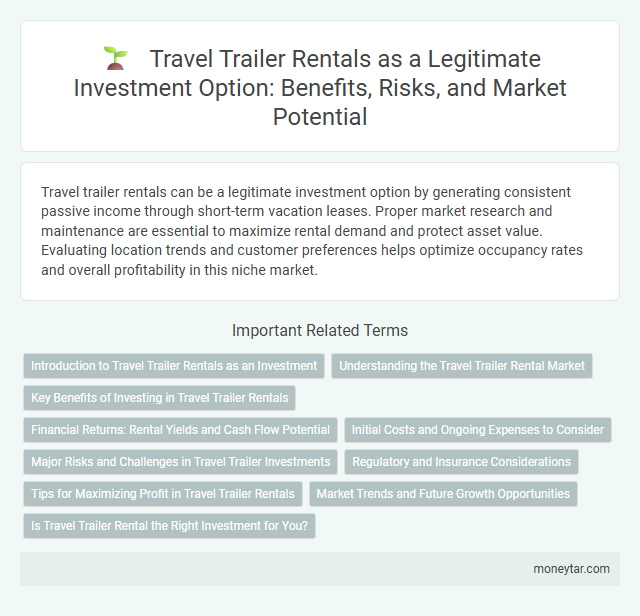 Travel Trailer Rentals as a Legitimate Investment Option: Benefits, Risks, and Market Potential

Travel trailer rentals can be a legitimate investment option by generating consistent passive income through short-term vacation leases. Proper market research and maintenance are essential to maximize rental demand and protect asset value. Evaluating location trends and customer preferences helps optimize occupancy rates and overall profitability in this niche market.

Important Related Terms

Introduction to Travel Trailer Rentals as an Investment

Understanding the Travel Trailer Rental Market

Key Benefits of Investing in Travel Trailer Rentals

Financial Returns: Rental Yields and Cash Flow Potential

Initial Costs and Ongoing Expenses to Consider

Major Risks and Challenges in Travel Trailer Investments

Regulatory and Insurance Considerations

Tips for Maximizing Profit in Travel Trailer Rentals

Market Trends and Future Growth Opportunities

Is Travel Trailer Rental the Right Investment for You?

moneytar.com