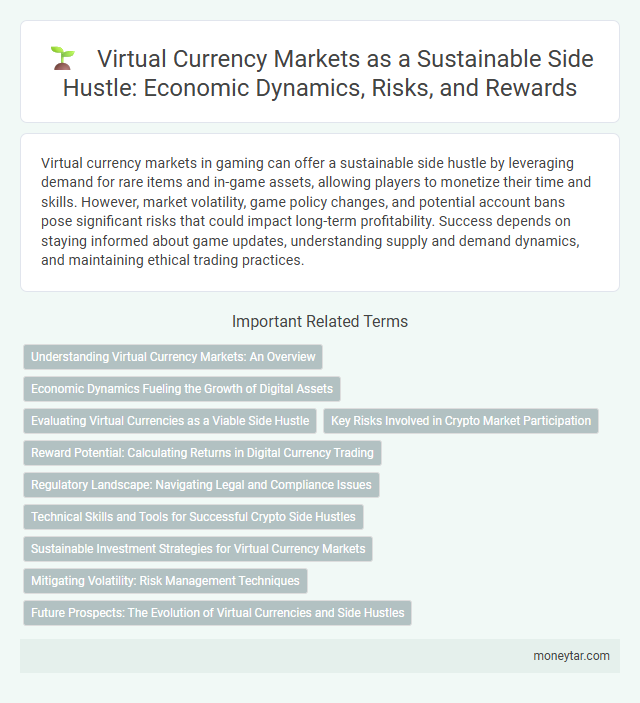 Virtual Currency Markets as a Sustainable Side Hustle: Economic Dynamics, Risks, and Rewards

Virtual currency markets in gaming can offer a sustainable side hustle by leveraging demand for rare items and in-game assets, allowing players to monetize their time and skills. However, market volatility, game policy changes, and potential account bans pose significant risks that could impact long-term profitability. Success depends on staying informed about game updates, understanding supply and demand dynamics, and maintaining ethical trading practices.

Important Related Terms

Understanding Virtual Currency Markets: An Overview

Economic Dynamics Fueling the Growth of Digital Assets

Evaluating Virtual Currencies as a Viable Side Hustle

Key Risks Involved in Crypto Market Participation

Reward Potential: Calculating Returns in Digital Currency Trading

Regulatory Landscape: Navigating Legal and Compliance Issues

Technical Skills and Tools for Successful Crypto Side Hustles

Sustainable Investment Strategies for Virtual Currency Markets

Mitigating Volatility: Risk Management Techniques

Future Prospects: The Evolution of Virtual Currencies and Side Hustles

moneytar.com