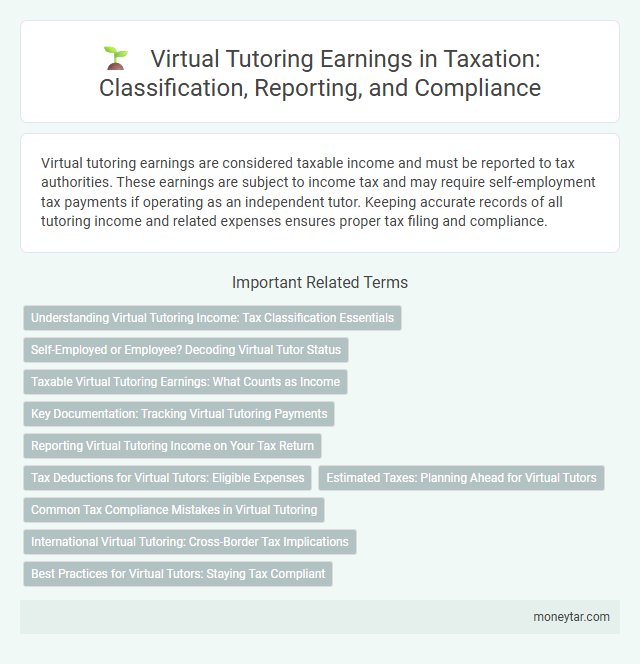 Virtual Tutoring Earnings in Taxation: Classification, Reporting, and Compliance

Virtual tutoring earnings are considered taxable income and must be reported to tax authorities. These earnings are subject to income tax and may require self-employment tax payments if operating as an independent tutor. Keeping accurate records of all tutoring income and related expenses ensures proper tax filing and compliance.

Important Related Terms

Understanding Virtual Tutoring Income: Tax Classification Essentials

Self-Employed or Employee? Decoding Virtual Tutor Status

Taxable Virtual Tutoring Earnings: What Counts as Income

Key Documentation: Tracking Virtual Tutoring Payments

Reporting Virtual Tutoring Income on Your Tax Return

Tax Deductions for Virtual Tutors: Eligible Expenses

Estimated Taxes: Planning Ahead for Virtual Tutors

Common Tax Compliance Mistakes in Virtual Tutoring

International Virtual Tutoring: Cross-Border Tax Implications

Best Practices for Virtual Tutors: Staying Tax Compliant

moneytar.com