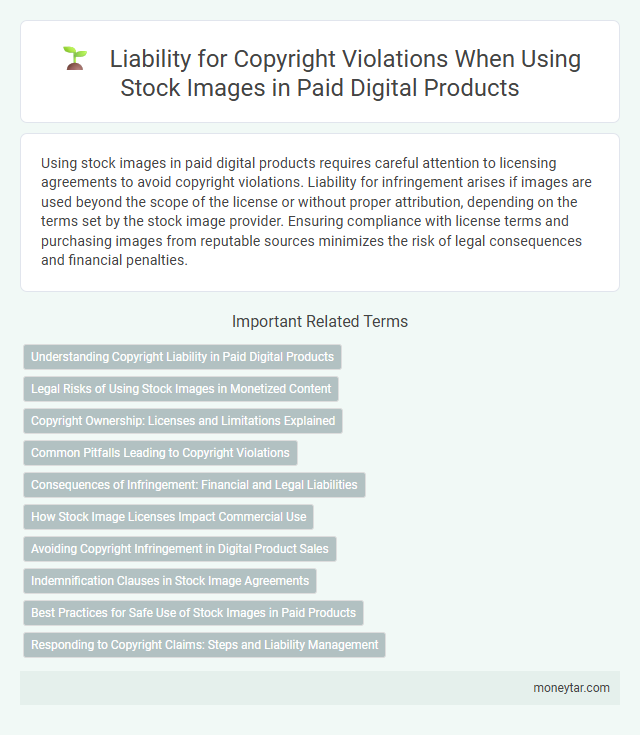 Liability for Copyright Violations When Using Stock Images in Paid Digital Products

Using stock images in paid digital products requires careful attention to licensing agreements to avoid copyright violations. Liability for infringement arises if images are used beyond the scope of the license or without proper attribution, depending on the terms set by the stock image provider. Ensuring compliance with license terms and purchasing images from reputable sources minimizes the risk of legal consequences and financial penalties.

Important Related Terms

Understanding Copyright Liability in Paid Digital Products

Legal Risks of Using Stock Images in Monetized Content

Copyright Ownership: Licenses and Limitations Explained

Common Pitfalls Leading to Copyright Violations

Consequences of Infringement: Financial and Legal Liabilities

How Stock Image Licenses Impact Commercial Use

Avoiding Copyright Infringement in Digital Product Sales

Indemnification Clauses in Stock Image Agreements

Best Practices for Safe Use of Stock Images in Paid Products

Responding to Copyright Claims: Steps and Liability Management

moneytar.com