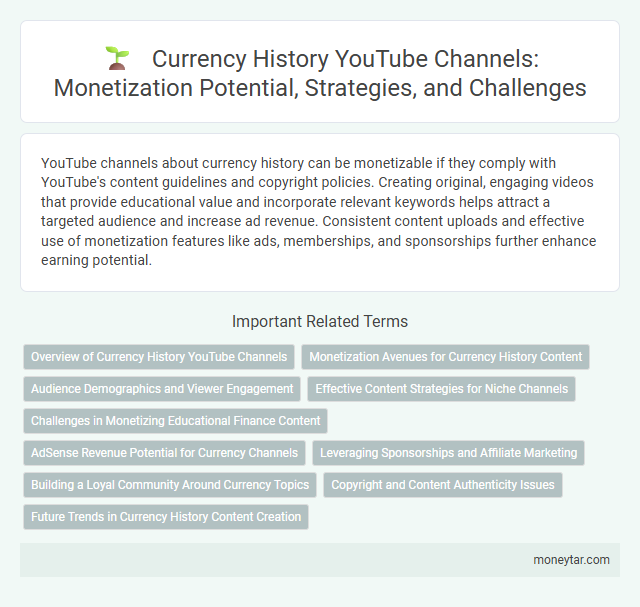 Currency History YouTube Channels: Monetization Potential, Strategies, and Challenges

YouTube channels about currency history can be monetizable if they comply with YouTube's content guidelines and copyright policies. Creating original, engaging videos that provide educational value and incorporate relevant keywords helps attract a targeted audience and increase ad revenue. Consistent content uploads and effective use of monetization features like ads, memberships, and sponsorships further enhance earning potential.

Important Related Terms

Overview of Currency History YouTube Channels

Monetization Avenues for Currency History Content

Audience Demographics and Viewer Engagement

Effective Content Strategies for Niche Channels

Challenges in Monetizing Educational Finance Content

AdSense Revenue Potential for Currency Channels

Leveraging Sponsorships and Affiliate Marketing

Building a Loyal Community Around Currency Topics

Copyright and Content Authenticity Issues

Future Trends in Currency History Content Creation

moneytar.com