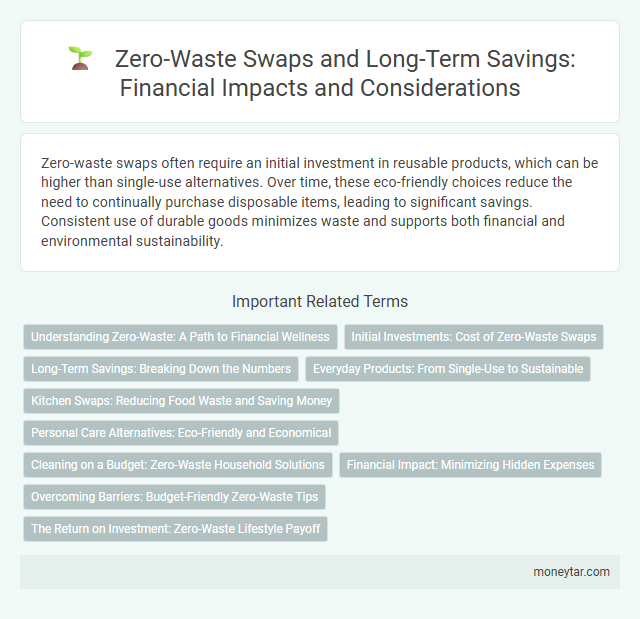 Zero-Waste Swaps and Long-Term Savings: Financial Impacts and Considerations

Zero-waste swaps often require an initial investment in reusable products, which can be higher than single-use alternatives. Over time, these eco-friendly choices reduce the need to continually purchase disposable items, leading to significant savings. Consistent use of durable goods minimizes waste and supports both financial and environmental sustainability.

Important Related Terms

Understanding Zero-Waste: A Path to Financial Wellness

Initial Investments: Cost of Zero-Waste Swaps

Long-Term Savings: Breaking Down the Numbers

Everyday Products: From Single-Use to Sustainable

Kitchen Swaps: Reducing Food Waste and Saving Money

Personal Care Alternatives: Eco-Friendly and Economical

Cleaning on a Budget: Zero-Waste Household Solutions

Financial Impact: Minimizing Hidden Expenses

Overcoming Barriers: Budget-Friendly Zero-Waste Tips

The Return on Investment: Zero-Waste Lifestyle Payoff

moneytar.com