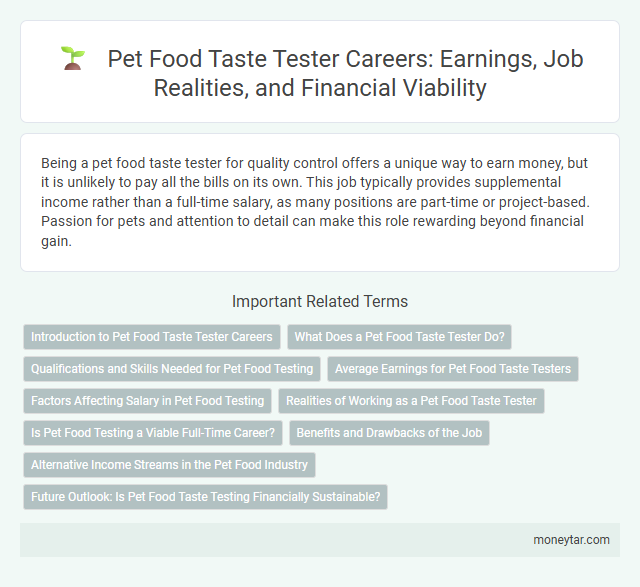 Pet Food Taste Tester Careers: Earnings, Job Realities, and Financial Viability

Being a pet food taste tester for quality control offers a unique way to earn money, but it is unlikely to pay all the bills on its own. This job typically provides supplemental income rather than a full-time salary, as many positions are part-time or project-based. Passion for pets and attention to detail can make this role rewarding beyond financial gain.

Important Related Terms

Introduction to Pet Food Taste Tester Careers

What Does a Pet Food Taste Tester Do?

Qualifications and Skills Needed for Pet Food Testing

Average Earnings for Pet Food Taste Testers

Factors Affecting Salary in Pet Food Testing

Realities of Working as a Pet Food Taste Tester

Is Pet Food Testing a Viable Full-Time Career?

Benefits and Drawbacks of the Job

Alternative Income Streams in the Pet Food Industry

Future Outlook: Is Pet Food Taste Testing Financially Sustainable?

moneytar.com