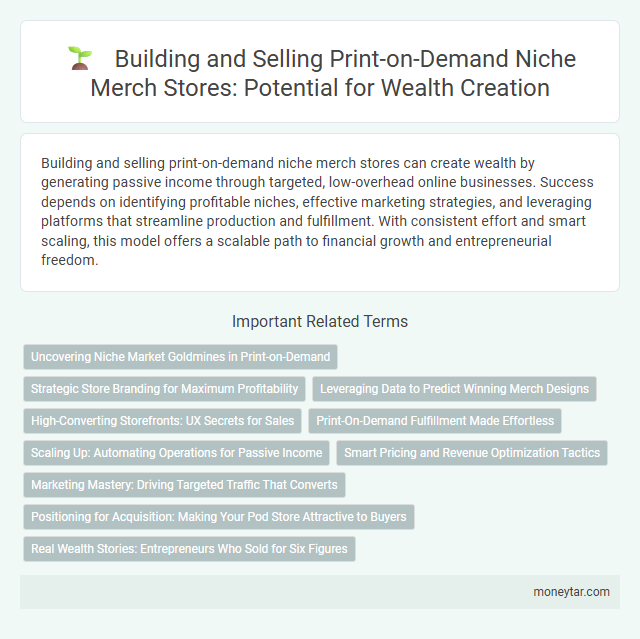 Building and Selling Print-on-Demand Niche Merch Stores: Potential for Wealth Creation

Building and selling print-on-demand niche merch stores can create wealth by generating passive income through targeted, low-overhead online businesses. Success depends on identifying profitable niches, effective marketing strategies, and leveraging platforms that streamline production and fulfillment. With consistent effort and smart scaling, this model offers a scalable path to financial growth and entrepreneurial freedom.

Important Related Terms

Uncovering Niche Market Goldmines in Print-on-Demand

Strategic Store Branding for Maximum Profitability

Leveraging Data to Predict Winning Merch Designs

High-Converting Storefronts: UX Secrets for Sales

Print-On-Demand Fulfillment Made Effortless

Scaling Up: Automating Operations for Passive Income

Smart Pricing and Revenue Optimization Tactics

Marketing Mastery: Driving Targeted Traffic That Converts

Positioning for Acquisition: Making Your Pod Store Attractive to Buyers

Real Wealth Stories: Entrepreneurs Who Sold for Six Figures

moneytar.com