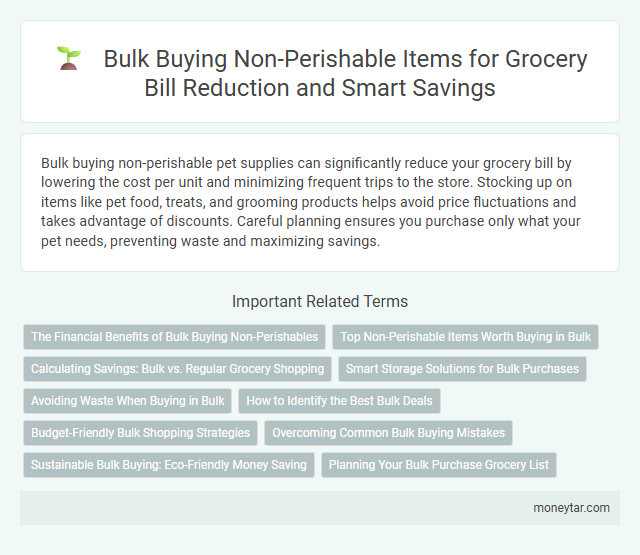 Bulk Buying Non-Perishable Items for Grocery Bill Reduction and Smart Savings

Bulk buying non-perishable pet supplies can significantly reduce your grocery bill by lowering the cost per unit and minimizing frequent trips to the store. Stocking up on items like pet food, treats, and grooming products helps avoid price fluctuations and takes advantage of discounts. Careful planning ensures you purchase only what your pet needs, preventing waste and maximizing savings.

Important Related Terms

The Financial Benefits of Bulk Buying Non-Perishables

Top Non-Perishable Items Worth Buying in Bulk

Calculating Savings: Bulk vs. Regular Grocery Shopping

Smart Storage Solutions for Bulk Purchases

Avoiding Waste When Buying in Bulk

How to Identify the Best Bulk Deals

Budget-Friendly Bulk Shopping Strategies

Overcoming Common Bulk Buying Mistakes

Sustainable Bulk Buying: Eco-Friendly Money Saving

Planning Your Bulk Purchase Grocery List

moneytar.com